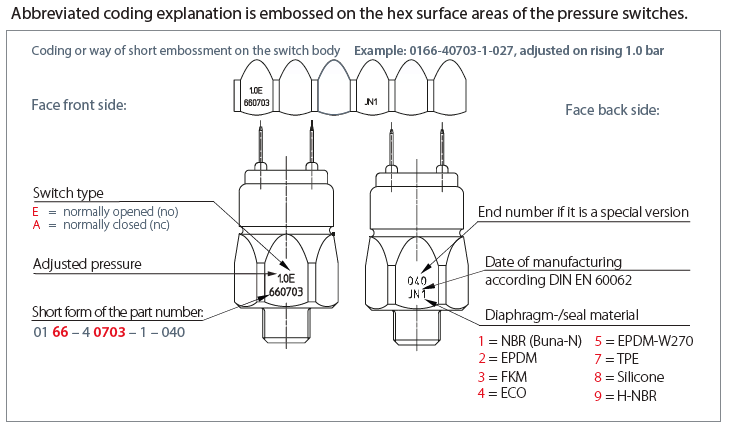 Abbreviated coding explanation is embossed on the hex surface areas of the pressure switches.

Coding or way of short embossment on the switch body Example: 0166-40703-1-027, adjusted on rising 1.0 bar

1.0E
660703

JN1

Face front side:

Face back side:

Switch type
E = normally opened (no)
A = normally closed (nc)

Adjusted pressure

1.0E
660703

Short form of the part number:
01 66 – 4 0703 – 1 – 040

End number if it is a special version

040
JN1

Date of manufacturing according DIN EN 60062

Diaphragm-/seal material

1 = NBR (Buna-N)
2 = EPDM
3 = FKM
4 = ECO
5 = EPDM-W270
7 = TPE
8 = Silicone
9 = H-NBR