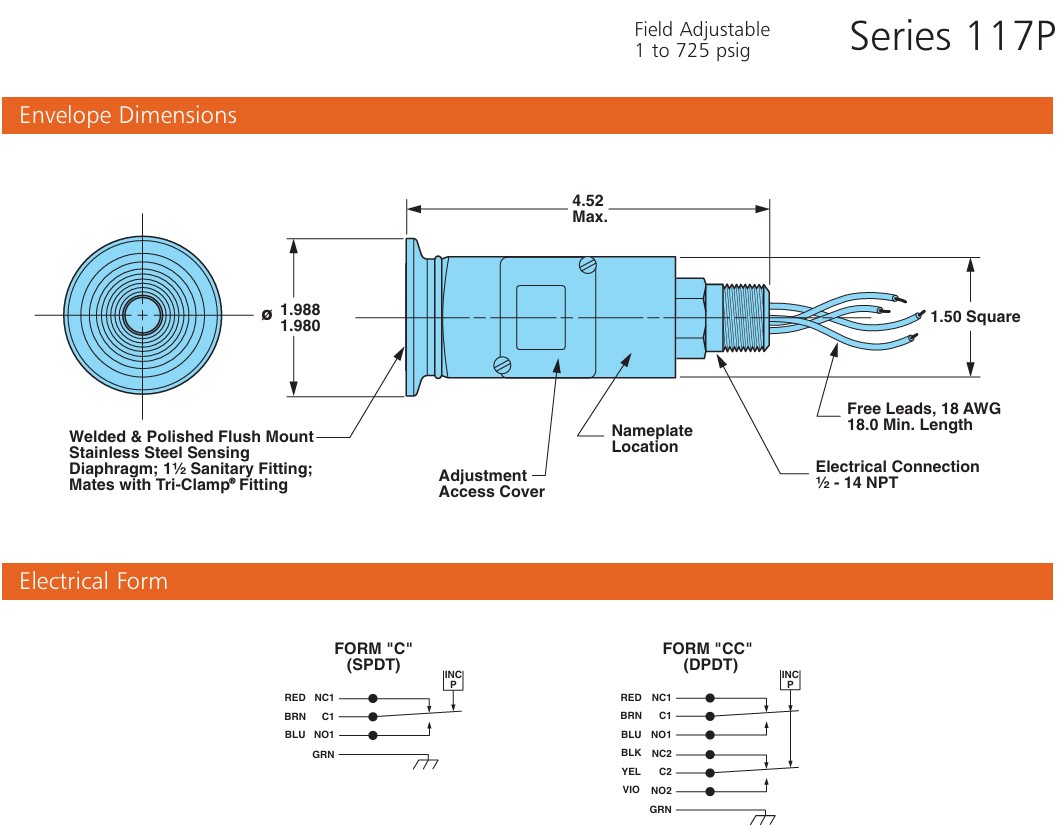 Field Adjustable
1 to 725 psig

Series 117P

Envelope Dimensions

4.52
Max.

ø 1.988
1.980

1.50 Square

Welded & Polished Flush Mount Stainless Steel Sensing Diaphragm; 1½ Sanitary Fitting; Mates with Tri-Clamp® Fitting

Adjustment Access Cover

Nameplate Location

Free Leads, 18 AWG
18.0 Min. Length

Electrical Connection
½ - 14 NPT

Electrical Form

FORM "C"
(SPDT)

INC
P

RED NC1
BRN C1
BLU NO1
GRN

FORM "CC"
(DPDT)

INC
P

RED NC1
BRN C1
BLU NO1
BLK NC2
YEL C2
VIO NO2
GRN