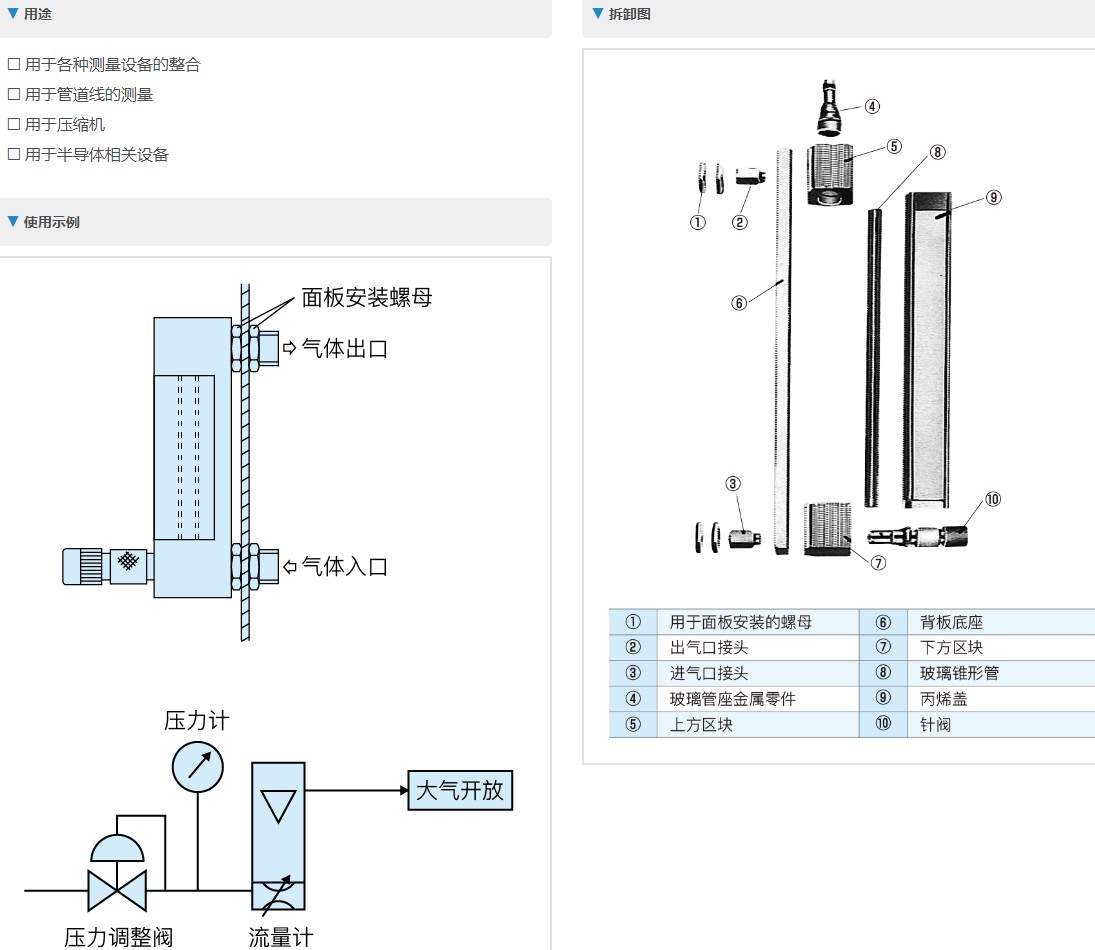 ▼ 用途

☐ 用于各种测量设备的整合
☐ 用于管道线的测量
☐ 用于压缩机
☐ 用于半导体相关设备

▼ 使用示例

面板安装螺母
⇨ 气体出口
⇦ 气体入口

压力计
大气开放
压力调整阀
流量计

▼ 拆卸图

④
⑤
⑧
⑨
①
②
⑥
③
⑩
⑦

| ① | 用于面板安装的螺母 | ⑥ | 背板底座 |
|---|---|---|---|
| ② | 出气口接头 | ⑦ | 下方区块 |
| ③ | 进气口接头 | ⑧ | 玻璃锥形管 |
| ④ | 玻璃管座金属零件 | ⑨ | 丙烯盖 |
| ⑤ | 上方区块 | ⑩ | 针阀 |