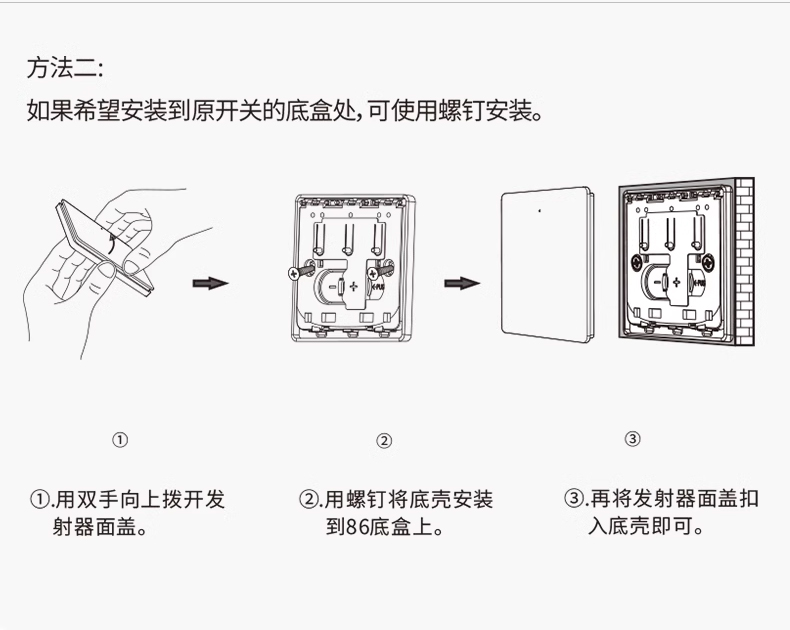 方法二:

如果希望安装到原开关的底盒处,可使用螺钉安装。

①

②

③

①.用双手向上拨开发射器面盖。

②.用螺钉将底壳安装到86底盒上。

③.再将发射器面盖扣入底壳即可。