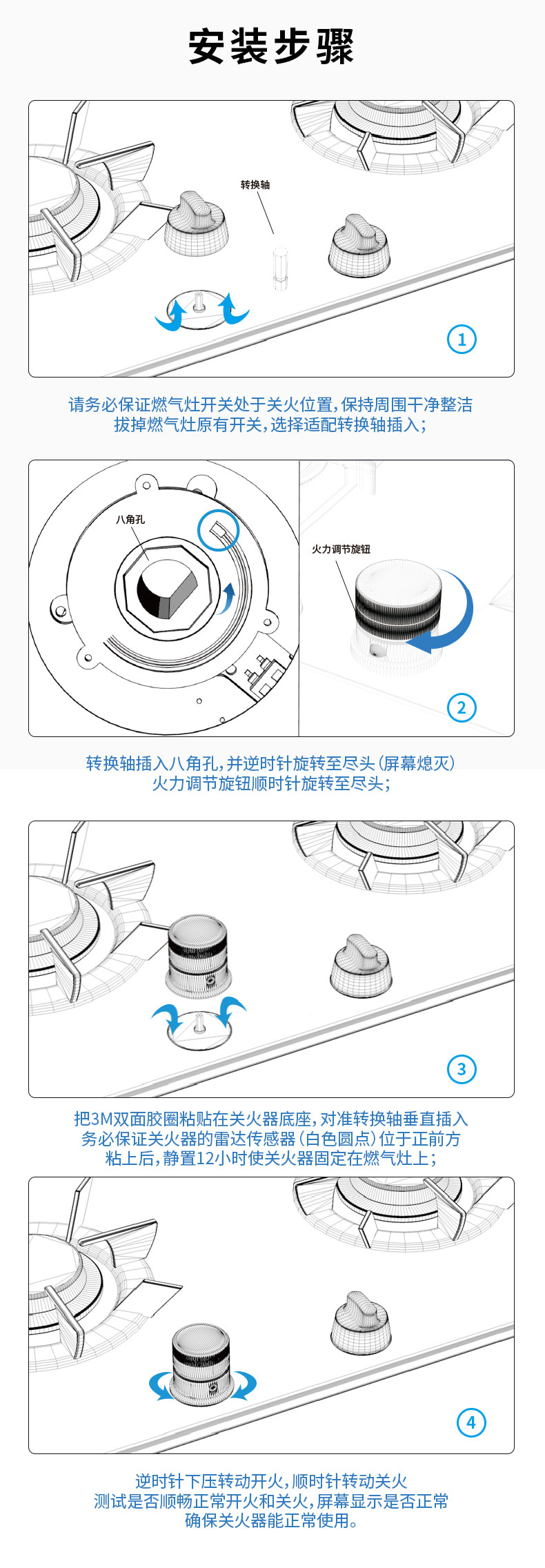 安装步骤

转换轴

①

请务必保证燃气灶开关处于关火位置，保持周围干净整洁
拔掉燃气灶原有开关，选择适配转换轴插入；

八角孔

火力调节旋钮

②

转换轴插入八角孔，并逆时针旋转至尽头（屏幕熄灭）
火力调节旋钮顺时针旋转至尽头；

③

把3M双面胶圈粘贴在关火器底座，对准转换轴垂直插入
务必保证关火器的雷达传感器（白色圆点）位于正前方
粘上后，静置12小时使关火器固定在燃气灶上；

④

逆时针下压转动开火，顺时针转动关火
测试是否顺畅正常开火和关火，屏幕显示是否正常
确保关火器能正常使用。