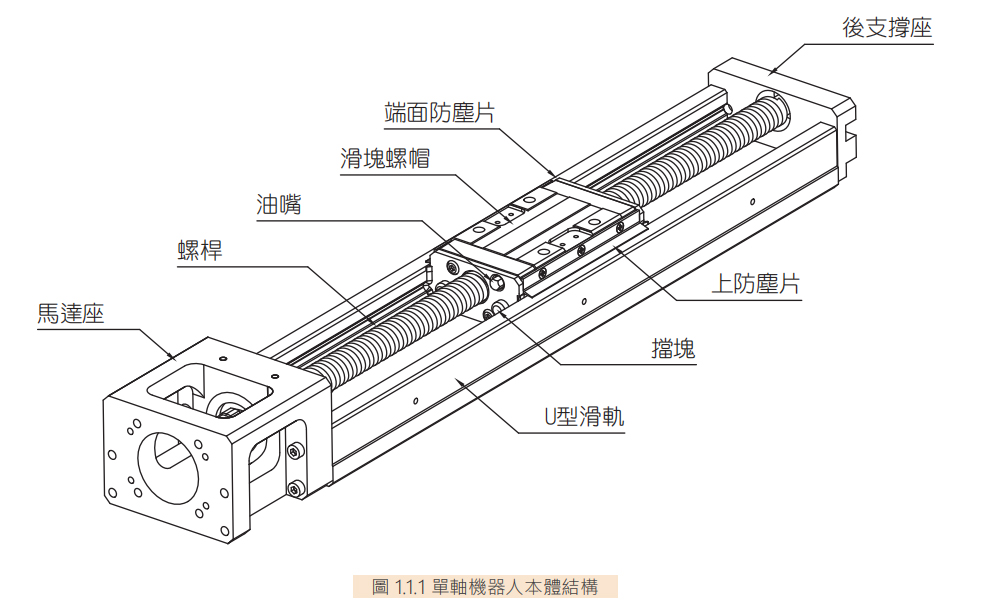 後支撐座

端面防塵片

滑塊螺帽

油嘴

螺桿

馬達座

上防塵片

擋塊

U型滑軌

圖 1.1.1 單軸機器人本體結構