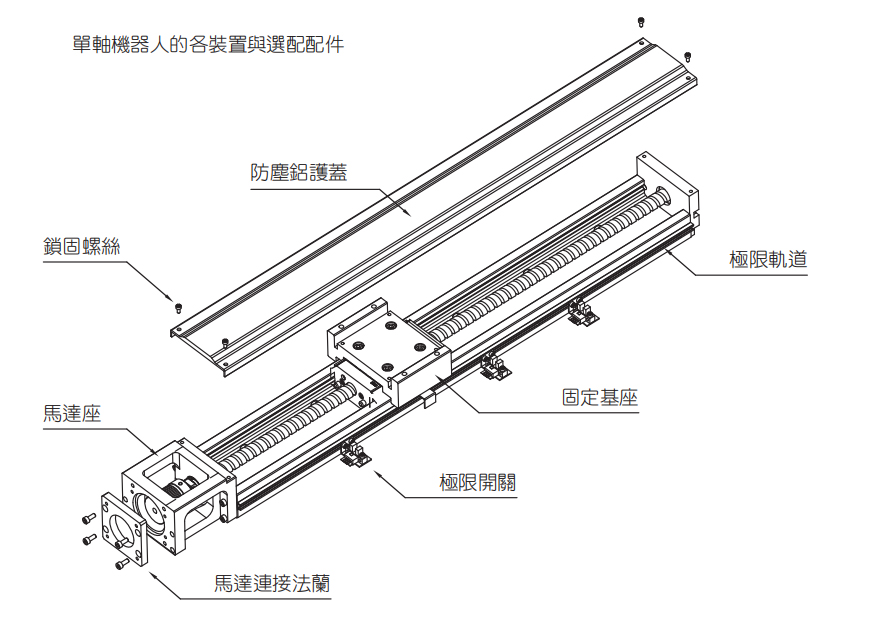 單軸機器人的各裝置與選配配件

防塵鋁護蓋

鎖固螺絲

極限軌道

固定基座

馬達座

極限開關

馬達連接法蘭