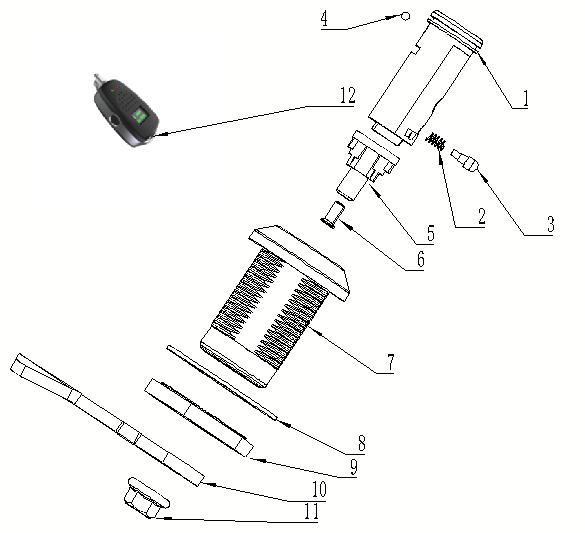 4
1
12
2
3
5
6
7
8
9
10
11