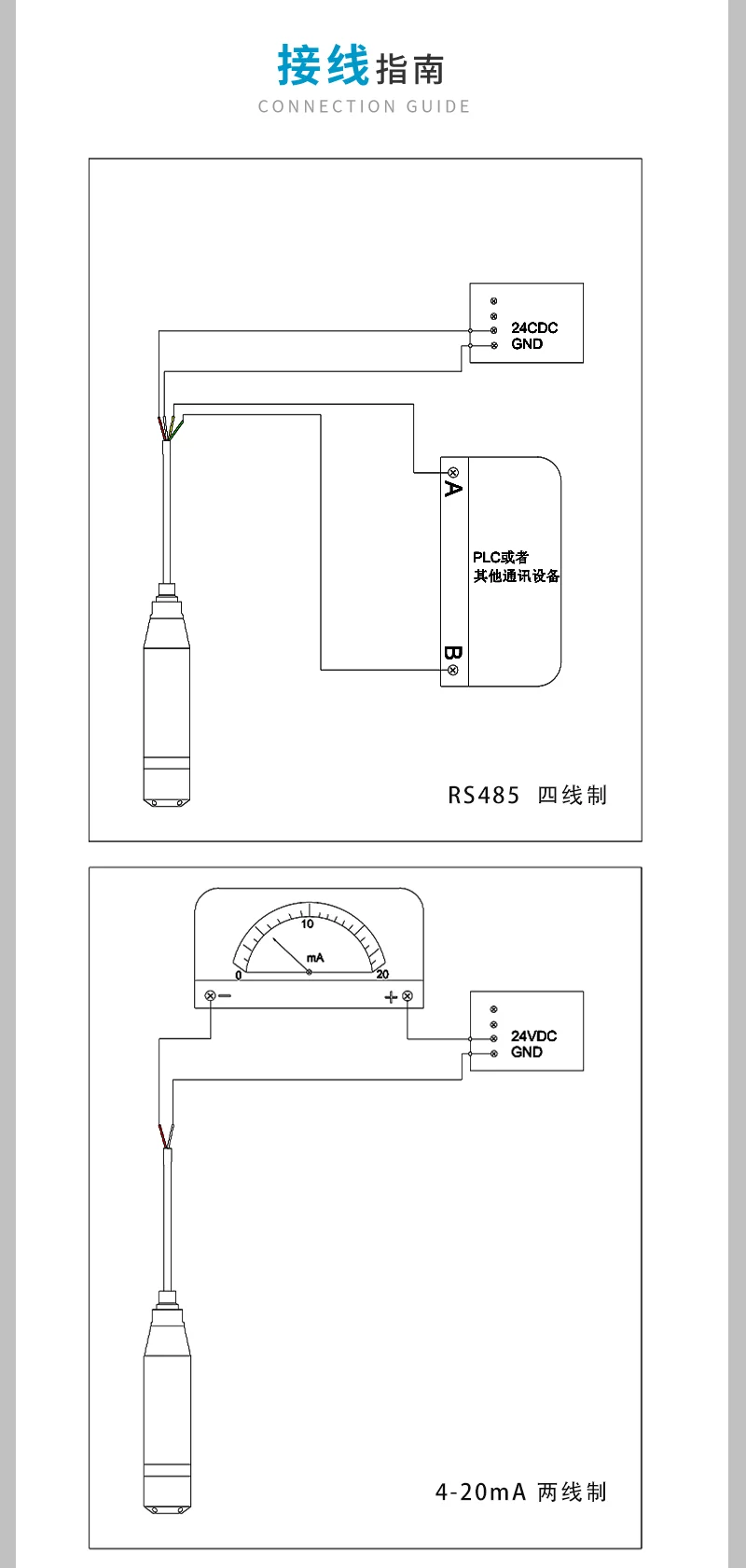 接线指南
CONNECTION GUIDE

24CDC
GND

A

PLC或者
其他通讯设备

B

RS485 四线制

10
mA
0
20
−
+

24VDC
GND

4-20mA 两线制