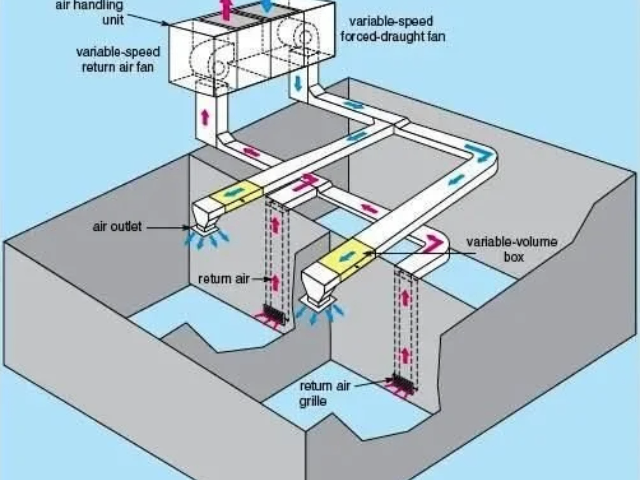 air handling unit

variable-speed forced-draught fan

variable-speed return air fan

air outlet

variable-volume box

return air

return air grille