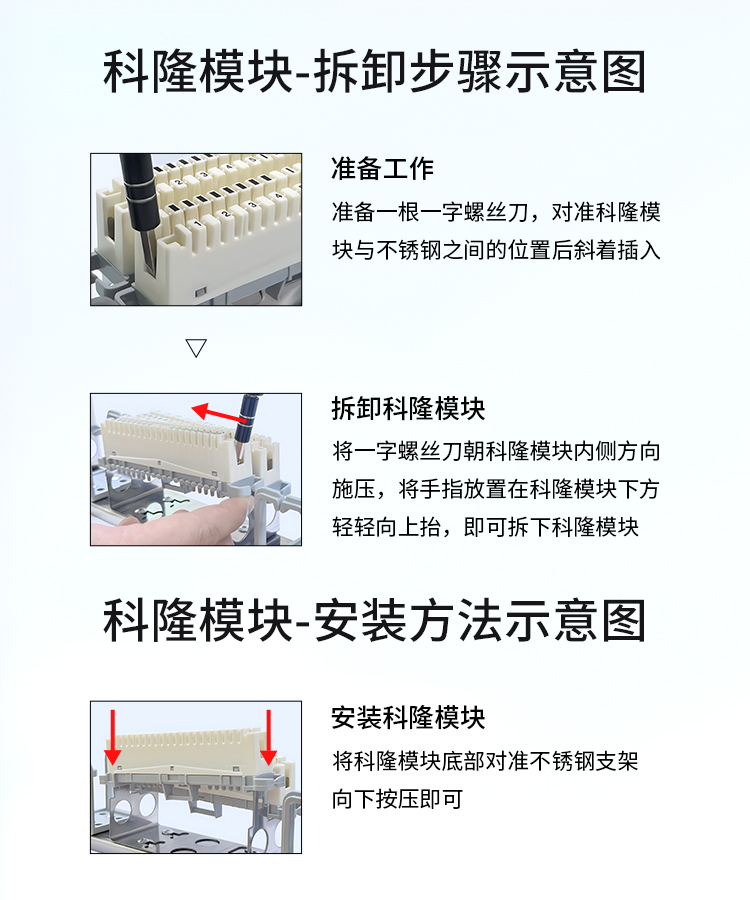 科隆模块-拆卸步骤示意图

准备工作

准备一根一字螺丝刀，对准科隆模块与不锈钢之间的位置后斜着插入

▽

拆卸科隆模块

将一字螺丝刀朝科隆模块内侧方向施压，将手指放置在科隆模块下方轻轻向上抬，即可拆下科隆模块

科隆模块-安装方法示意图

安装科隆模块

将科隆模块底部对准不锈钢支架向下按压即可