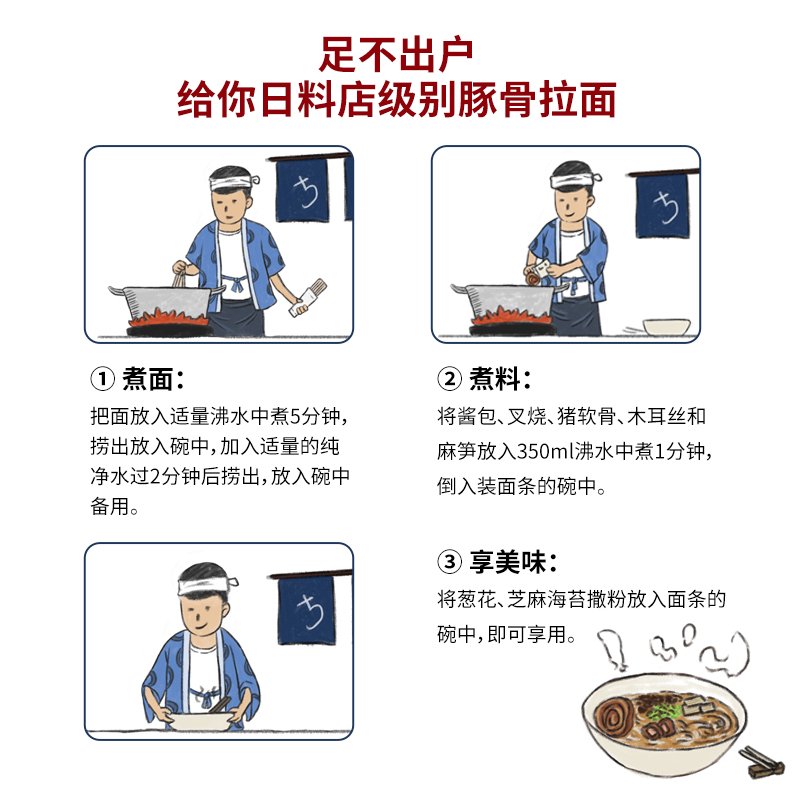 足不出户
给你日料店级别豚骨拉面

ち

ち

① 煮面:
把面放入适量沸水中煮5分钟，捞出放入碗中，加入适量的纯净水过2分钟后捞出，放入碗中备用。

② 煮料:
将酱包、叉烧、猪软骨、木耳丝和麻笋放入350ml沸水中煮1分钟，倒入装面条的碗中。

ち

③ 享美味:
将葱花、芝麻海苔撒粉放入面条的碗中，即可享用。