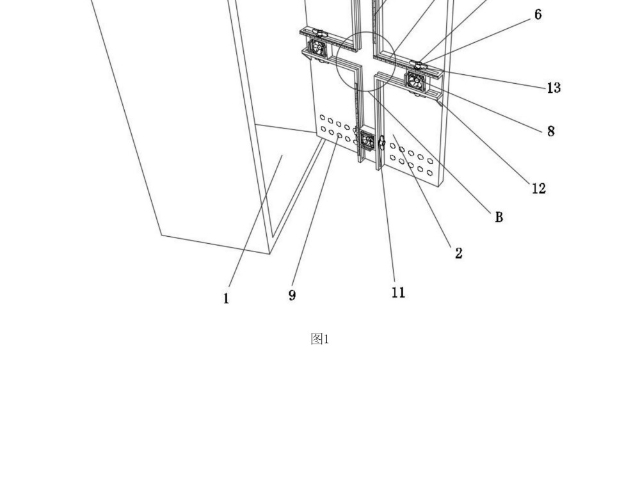 6
13
8
12
B
2
11
9
1
图1