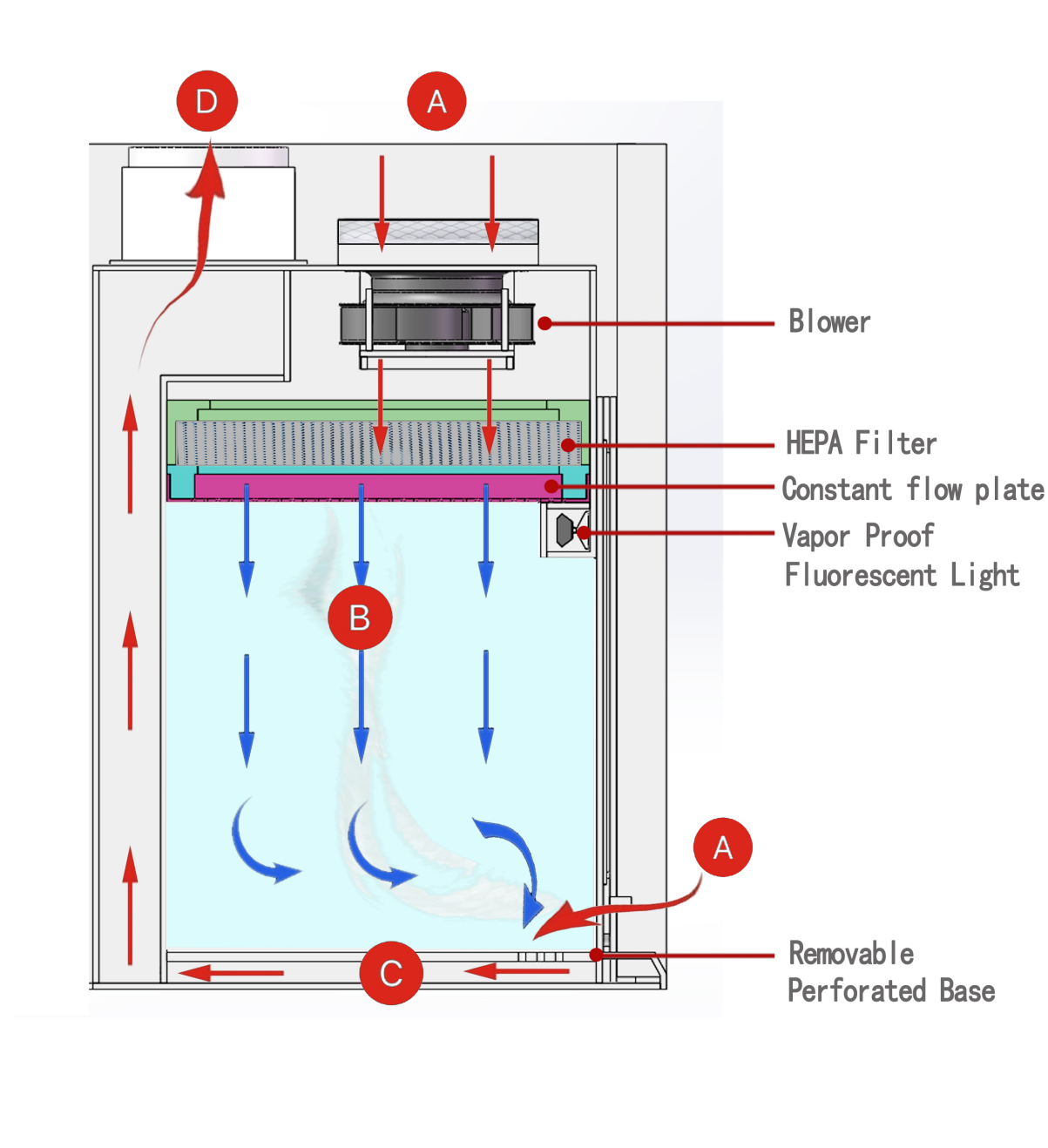 D

A

Blower

HEPA Filter

Constant flow plate

Vapor Proof Fluorescent Light

B

A

C

Removable Perforated Base