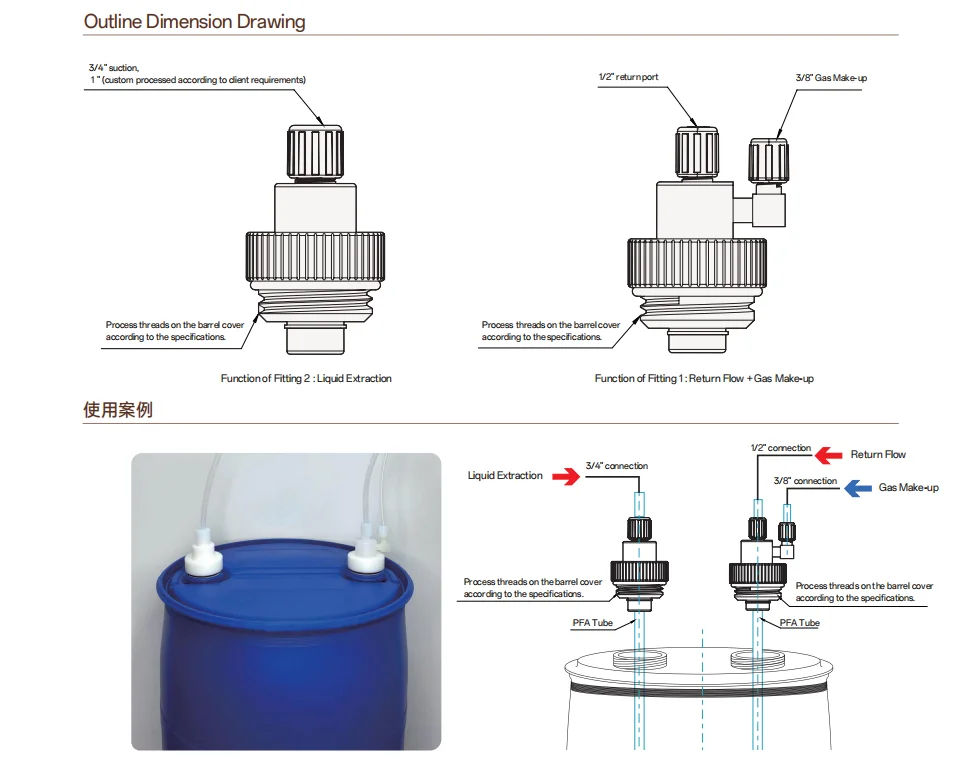 Outline Dimension Drawing

3/4" suction,
1 " (custom processed according to client requirements)

Process threads on the barrel cover according to the specifications.

Function of Fitting 2 : Liquid Extraction

1/2" return port

3/8" Gas Make-up

Process threads on the barrel cover according to the specifications.

Function of Fitting 1 : Return Flow + Gas Make-up

使用案例

Liquid Extraction

3/4" connection

Process threads on the barrel cover according to the specifications.

PFA Tube

1/2" connection

Return Flow

3/8" connection

Gas Make-up

Process threads on the barrel cover according to the specifications.

PFA Tube