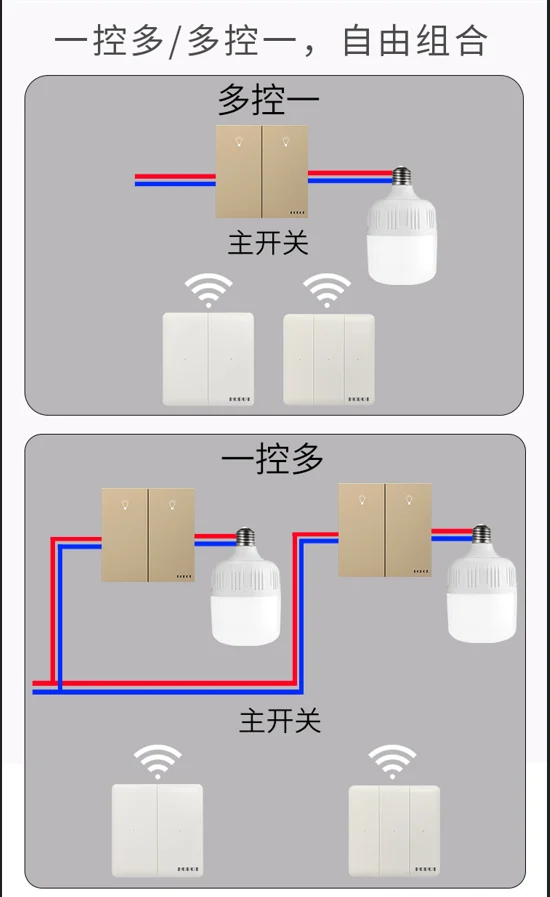 一控多/多控一，自由组合

多控一

主开关

一控多

主开关