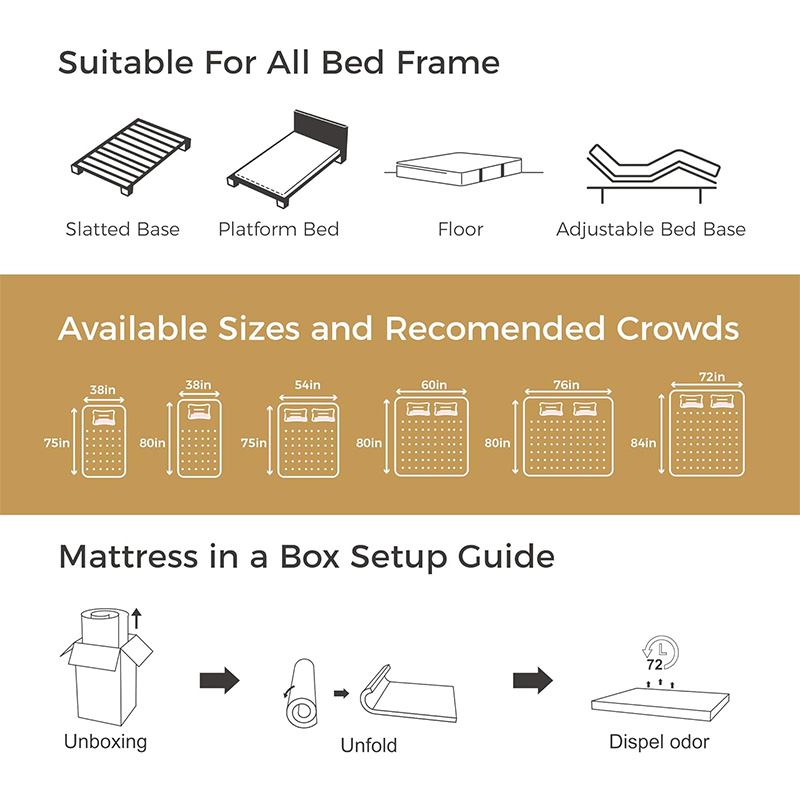 Suitable For All Bed Frame

Slatted Base

Platform Bed

Floor

Adjustable Bed Base

Available Sizes and Recomended Crowds

38in
75in

38in
80in

54in
75in

60in
80in

76in
80in

72in
84in

Mattress in a Box Setup Guide

Unboxing

Unfold

72

Dispel odor