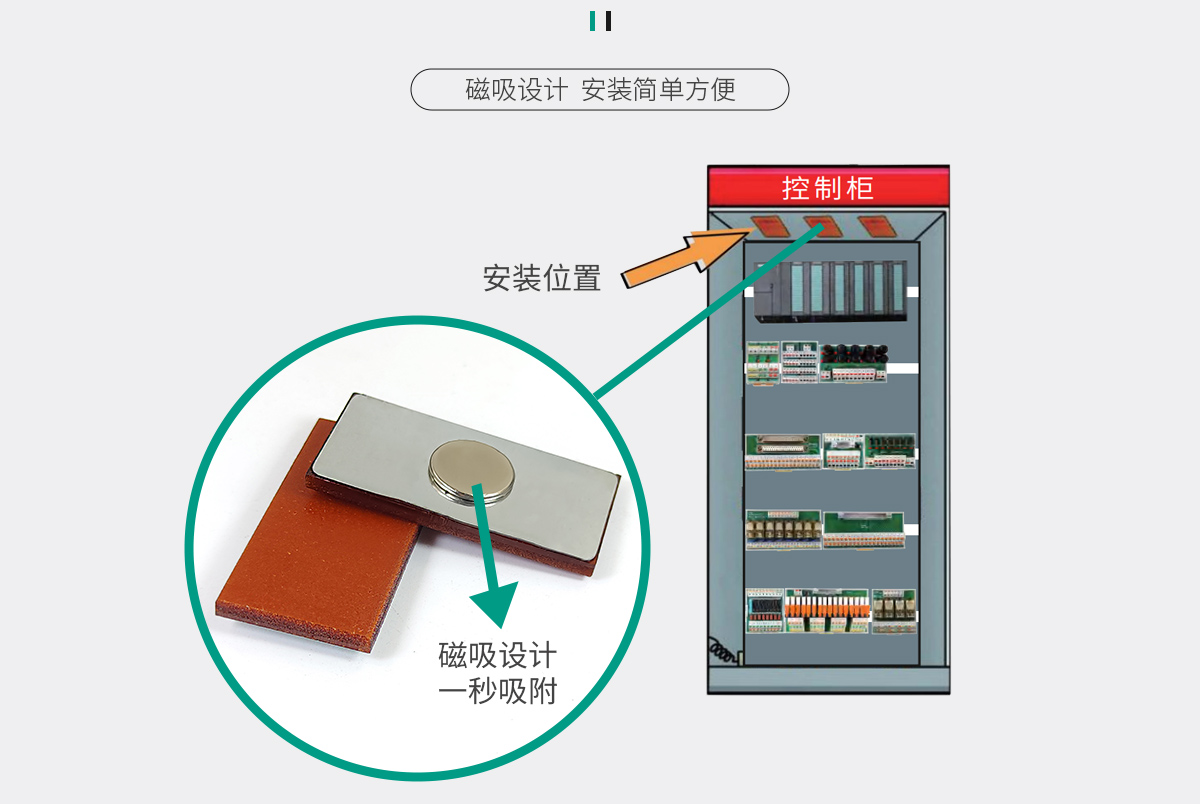 磁吸设计 安装简单方便

控制柜

安装位置

磁吸设计
一秒吸附