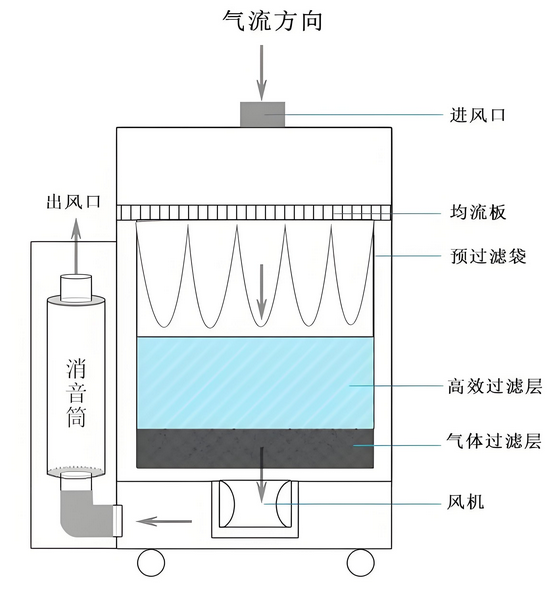 气流方向

进风口

出风口

均流板

预过滤袋

消音筒

高效过滤层

气体过滤层

风机