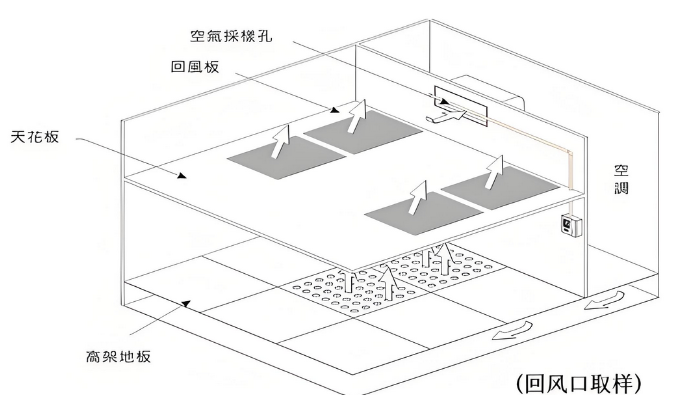 空氣採樣孔

回風板

天花板

空調

高架地板

(回风口取样)