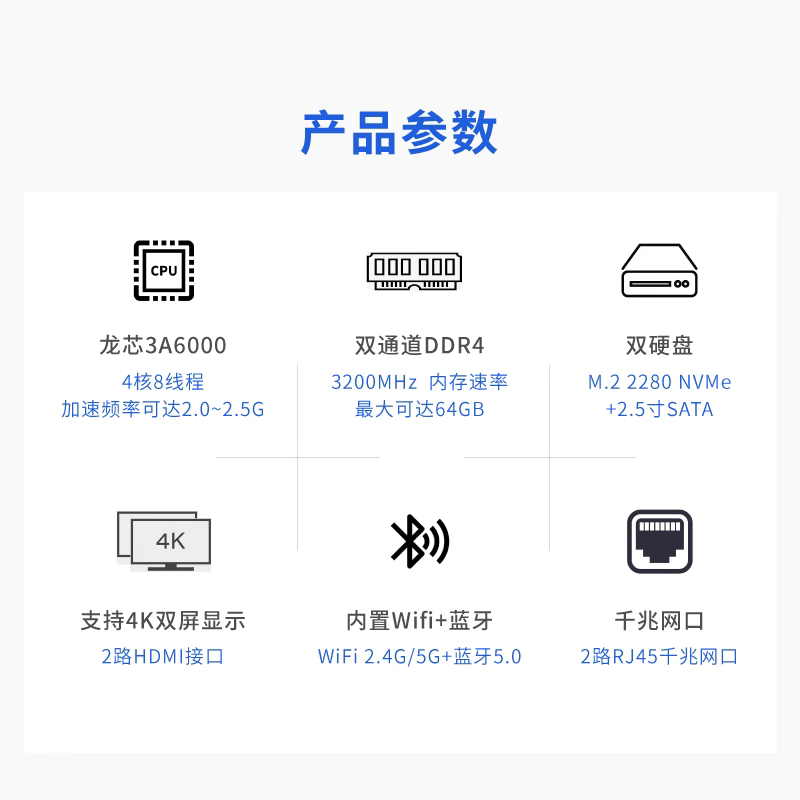 产品参数

CPU

龙芯3A6000
4核8线程
加速频率可达2.0~2.5G

双通道DDR4
3200MHz 内存速率
最大可达64GB

双硬盘
M.2 2280 NVMe
+2.5寸SATA

4K

支持4K双屏显示
2路HDMI接口

内置Wifi+蓝牙
WiFi 2.4G/5G+蓝牙5.0

千兆网口
2路RJ45千兆网口