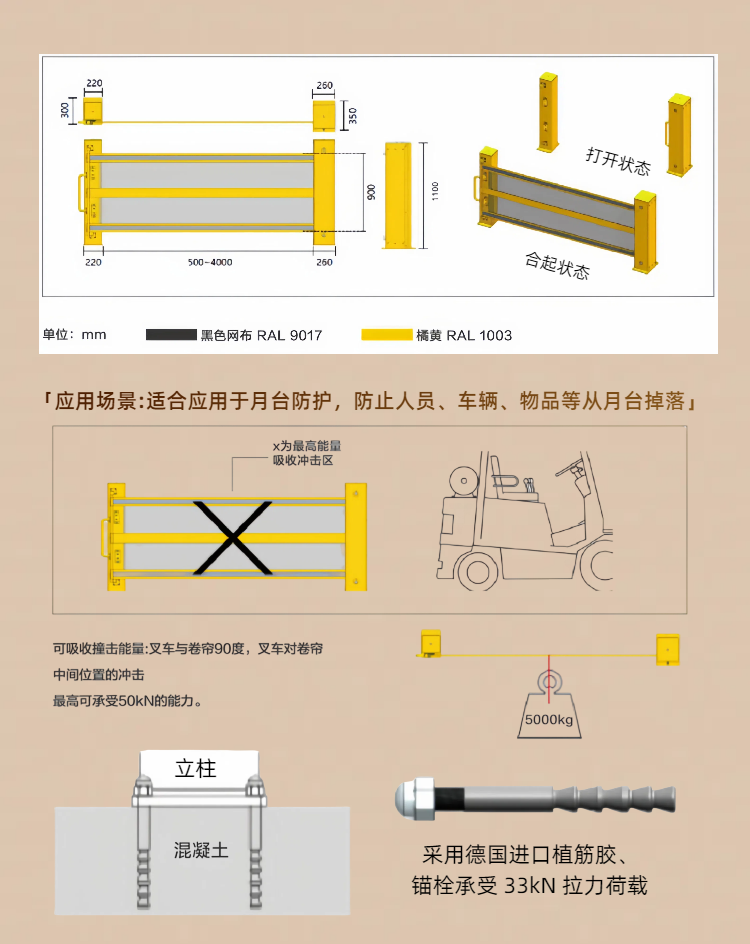 220

300

260

350

900

1100

220

500~4000

260

打开状态

合起状态

单位：mm 黑色网布 RAL 9017 橘黄 RAL 1003

「应用场景:适合应用于月台防护，防止人员、车辆、物品等从月台掉落」

x为最高能量吸收冲击区

可吸收撞击能量:叉车与卷帘90度，叉车对卷帘中间位置的冲击

最高可承受50kN的能力。

5000kg

立柱

混凝土

采用德国进口植筋胶、锚栓承受 33kN 拉力荷载