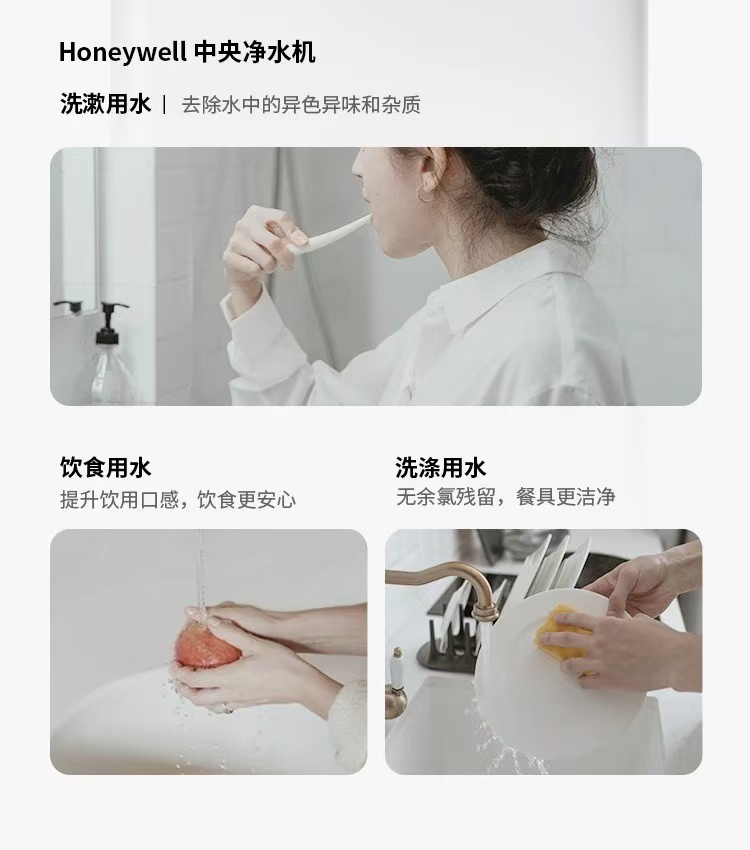 Honeywell 中央净水机

洗漱用水 | 去除水中的异色异味和杂质

饮食用水
提升饮用口感，饮食更安心

洗涤用水
无余氯残留，餐具更洁净