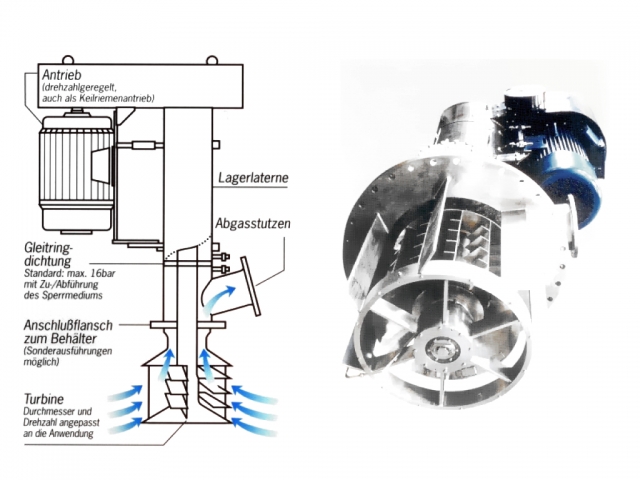 Antrieb
(drehzahlgeregelt, auch als Keilriemenantrieb)

Lagerlaterne

Abgasstutzen

Gleitringdichtung
Standard: max. 16bar mit Zu-/Abführung des Sperrmediums

Anschlußflansch zum Behälter
(Sonderausführungen möglich)

Turbine
Durchmesser und Drehzahl angepasst an die Anwendung