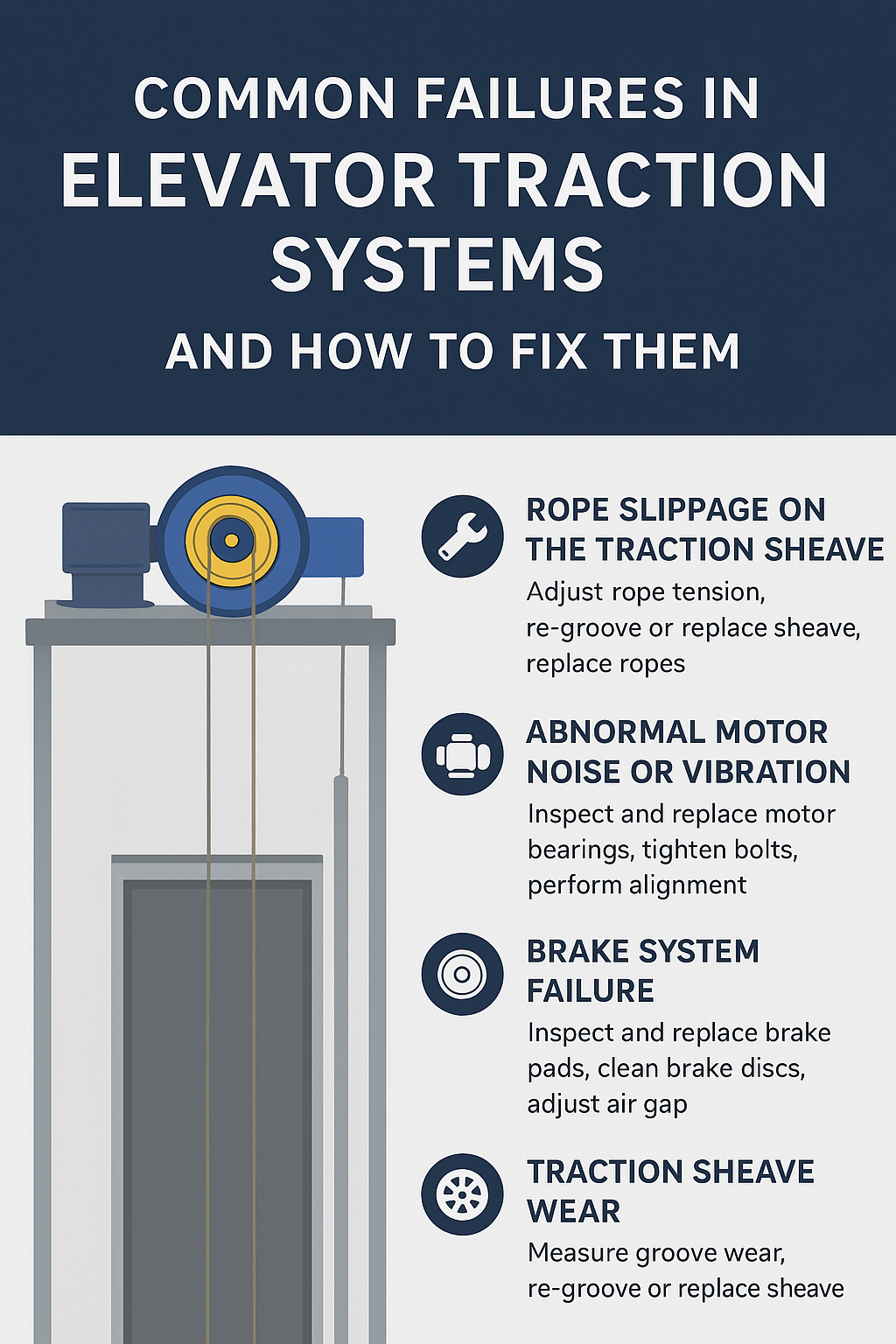 COMMON FAILURES IN
ELEVATOR TRACTION SYSTEMS
AND HOW TO FIX THEM

ROPE SLIPPAGE ON THE TRACTION SHEAVE
Adjust rope tension, re-groove or replace sheave, replace ropes

ABNORMAL MOTOR NOISE OR VIBRATION
Inspect and replace motor bearings, tighten bolts, perform alignment

BRAKE SYSTEM FAILURE
Inspect and replace brake pads, clean brake discs, adjust air gap

TRACTION SHEAVE WEAR
Measure groove wear, re-groove or replace sheave