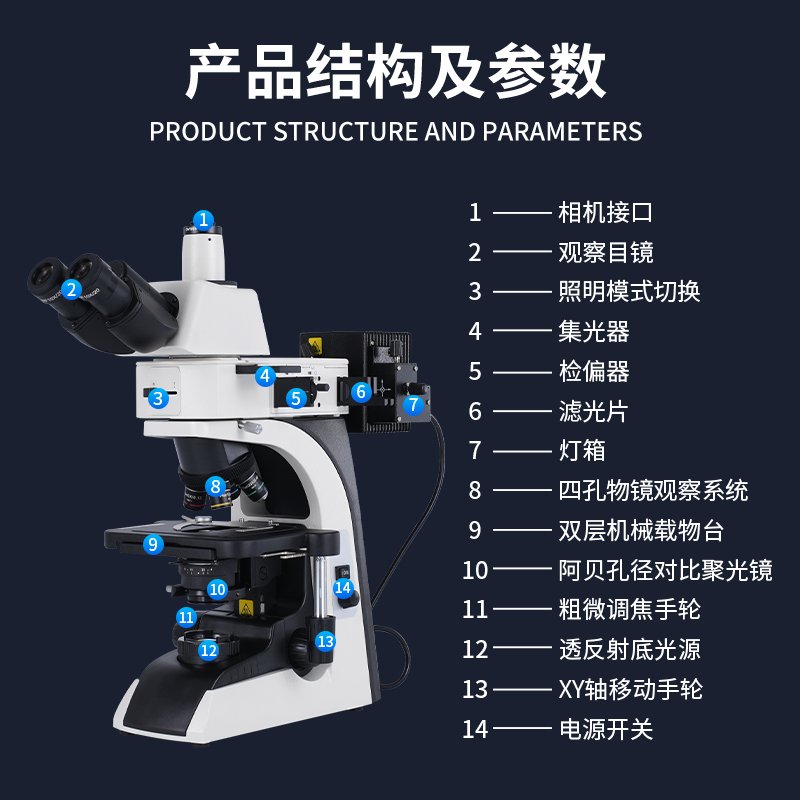 产品结构及参数
PRODUCT STRUCTURE AND PARAMETERS

1
2
3
4
5
6
7
8
9
10
11
12
13
14

1 —— 相机接口
2 —— 观察目镜
3 —— 照明模式切换
4 —— 集光器
5 —— 检偏器
6 —— 滤光片
7 —— 灯箱
8 —— 四孔物镜观察系统
9 —— 双层机械载物台
10 —— 阿贝孔径对比聚光镜
11 —— 粗微调焦手轮
12 —— 透反射底光源
13 —— XY轴移动手轮
14 —— 电源开关