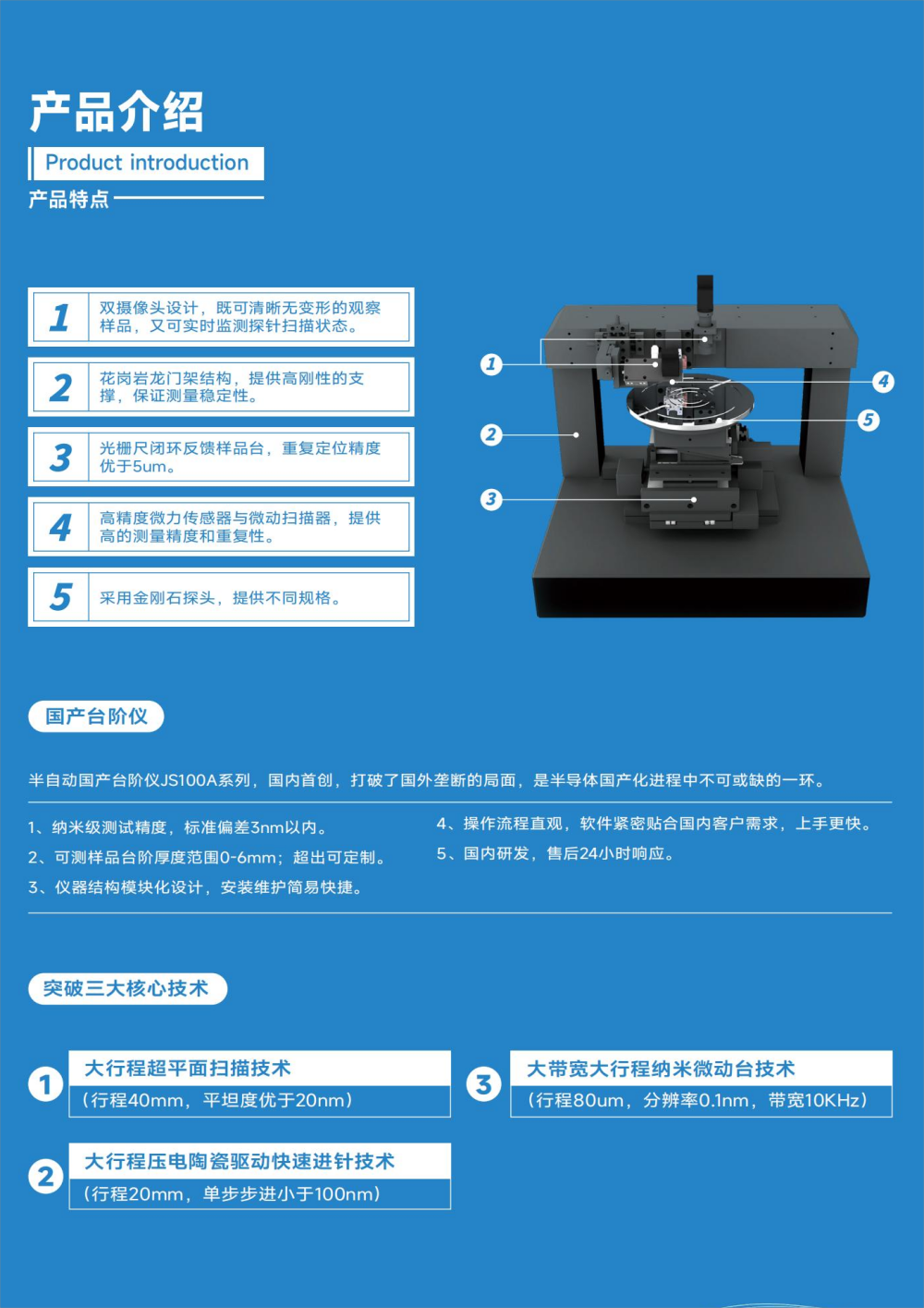 产品介绍

Product introduction

产品特点

1 双摄像头设计，既可清晰无变形的观察样品，又可实时监测探针扫描状态。

2 花岗岩龙门架结构，提供高刚性的支撑，保证测量稳定性。

3 光栅尺闭环反馈样品台，重复定位精度优于5um。

4 高精度微力传感器与微动扫描器，提供高的测量精度和重复性。

5 采用金刚石探头，提供不同规格。

1
2
3
4
5

国产台阶仪

半自动国产台阶仪JS100A系列，国内首创，打破了国外垄断的局面，是半导体国产化进程中不可或缺的一环。

1、纳米级测试精度，标准偏差3nm以内。
2、可测样品台阶厚度范围0-6mm；超出可定制。
3、仪器结构模块化设计，安装维护简易快捷。

4、操作流程直观，软件紧密贴合国内客户需求，上手更快。
5、国内研发，售后24小时响应。

突破三大核心技术

1 大行程超平面扫描技术
（行程40mm，平坦度优于20nm）

2 大行程压电陶瓷驱动快速进针技术
（行程20mm，单步步进小于100nm）

3 大带宽大行程纳米微动台技术
（行程80um，分辨率0.1nm，带宽10KHz）