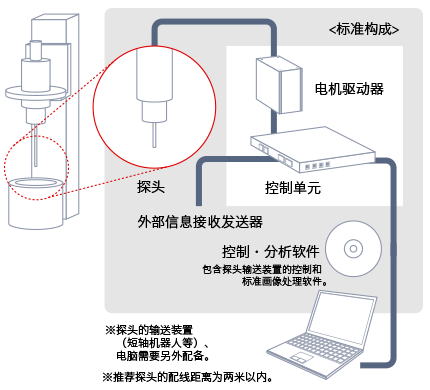 <标准构成>

电机驱动器

探头

控制单元

外部信息接收发送器

控制・分析软件
包含探头输送装置的控制和标准画像处理软件。

※探头的输送装置（短轴机器人等）、电脑需要另外配备。

※推荐探头的配线距离为两米以内。