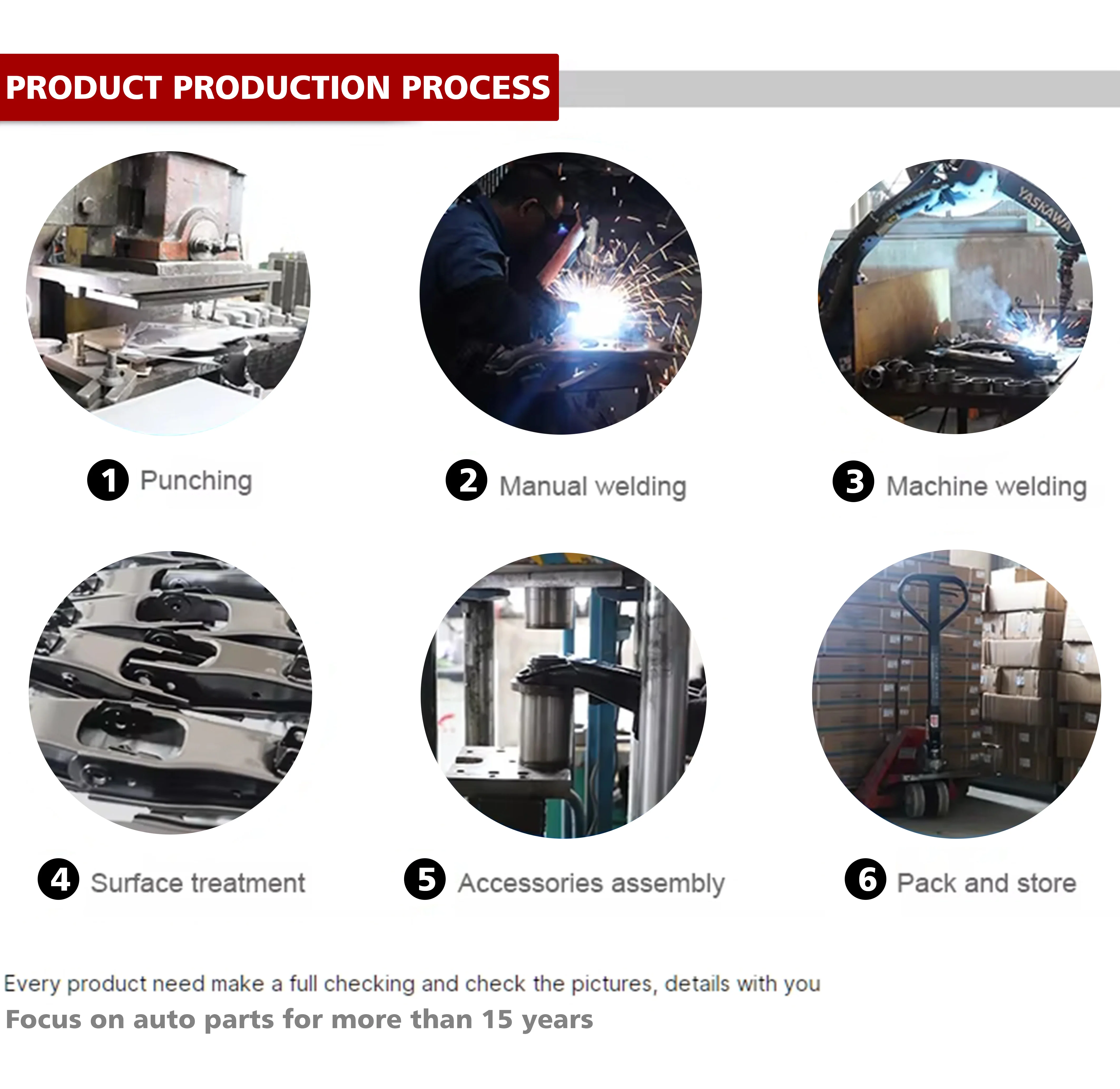 PRODUCT PRODUCTION PROCESS

YASKAWA

1 Punching

2 Manual welding

3 Machine welding

4 Surface treatment

5 Accessories assembly

6 Pack and store

Every product need make a full checking and check the pictures, details with you

Focus on auto parts for more than 15 years