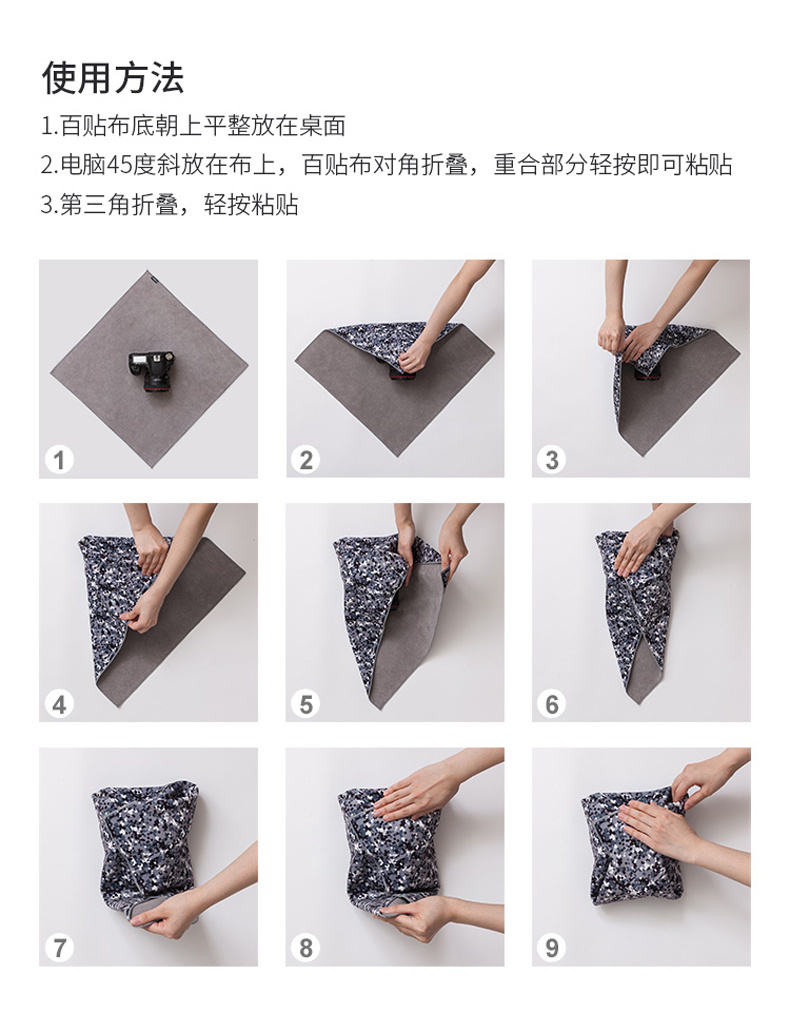 使用方法

1.百贴布底朝上平整放在桌面
2.电脑45度斜放在布上，百贴布对角折叠，重合部分轻按即可粘贴
3.第三角折叠，轻按粘贴

1
2
3
4
5
6
7
8
9