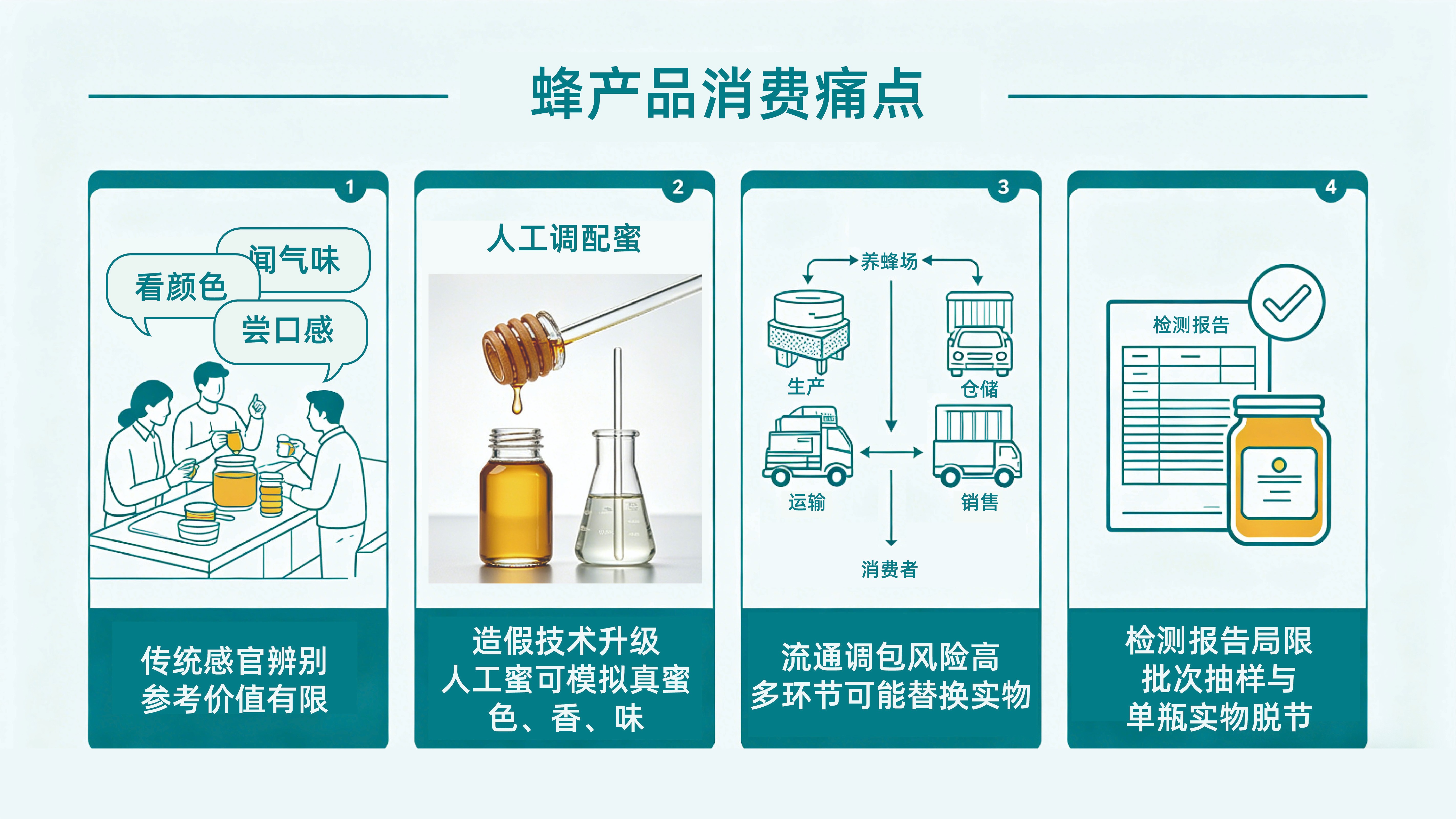 蜂产品消费痛点

1

闻气味
看颜色
尝口感

传统感官辨别
参考价值有限

2

人工调配蜜

造假技术升级
人工蜜可模拟真蜜
色、香、味

3

养蜂场
生产
仓储
运输
销售
消费者

流通调包风险高
多环节可能替换实物

4

检测报告

检测报告局限
批次抽样与
单瓶实物脱节