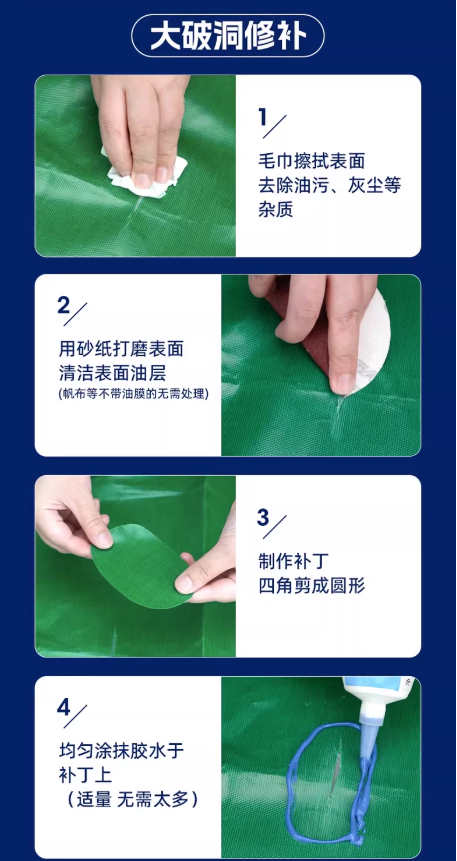 大破洞修补

1／

毛巾擦拭表面
去除油污、灰尘等杂质

2／

用砂纸打磨表面
清洁表面油层
(帆布等不带油膜的无需处理)

3／

制作补丁
四角剪成圆形

4／

均匀涂抹胶水于补丁上
（适量 无需太多）