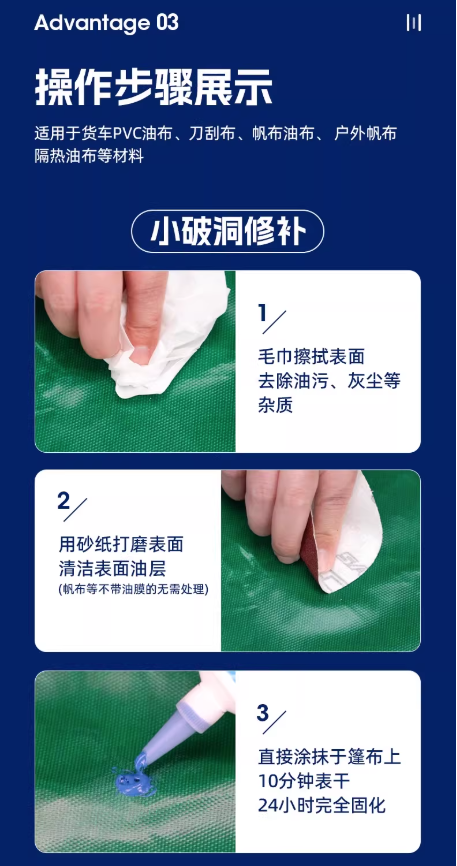 Advantage 03

操作步骤展示

适用于货车PVC油布、刀刮布、帆布油布、户外帆布隔热油布等材料

小破洞修补

1

毛巾擦拭表面
去除油污、灰尘等杂质

2

用砂纸打磨表面
清洁表面油层
(帆布等不带油膜的无需处理)

3

直接涂抹于篷布上
10分钟表干
24小时完全固化