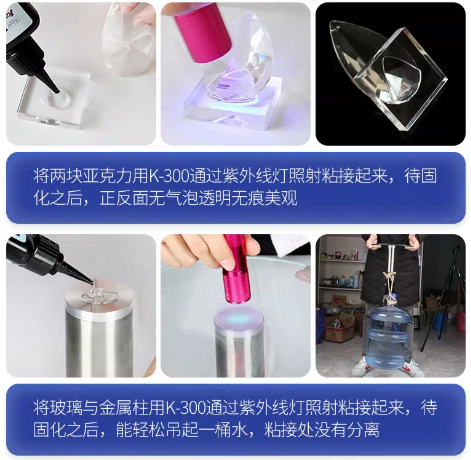 将两块亚克力用K-300通过紫外线灯照射粘接起来，待固化之后，正反面无气泡透明无痕美观

将玻璃与金属柱用K-300通过紫外线灯照射粘接起来，待固化之后，能轻松吊起一桶水，粘接处没有分离