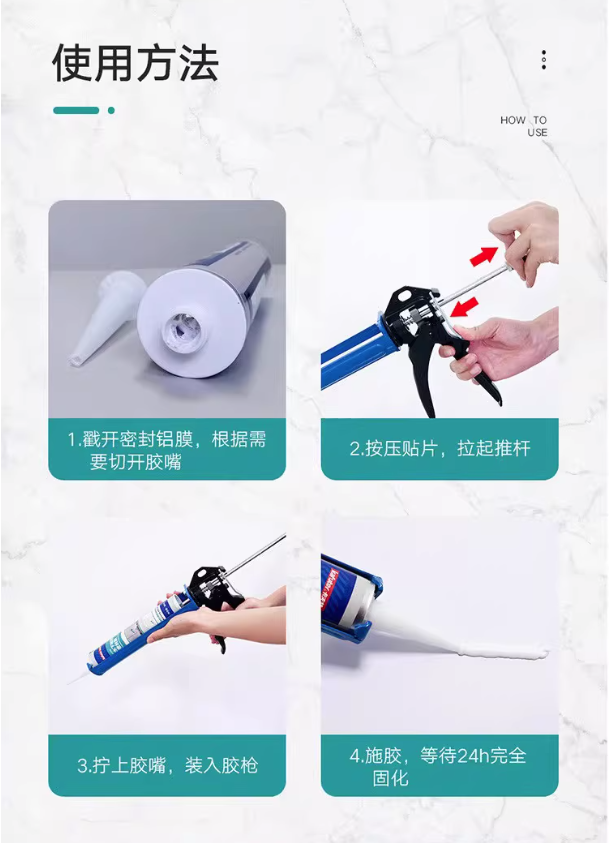 使用方法

HOW TO USE

1.戳开密封铝膜，根据需要切开胶嘴

2.按压贴片，拉起推杆

3.拧上胶嘴，装入胶枪

4.施胶，等待24h完全固化