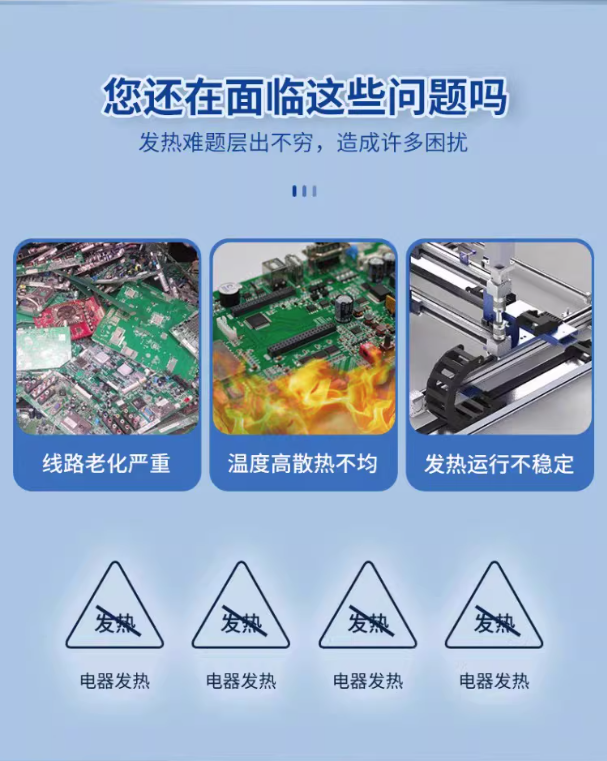 您还在面临这些问题吗

发热难题层出不穷，造成许多困扰

线路老化严重

温度高散热不均

发热运行不稳定

发热

电器发热

发热

电器发热

发热

电器发热

发热

电器发热