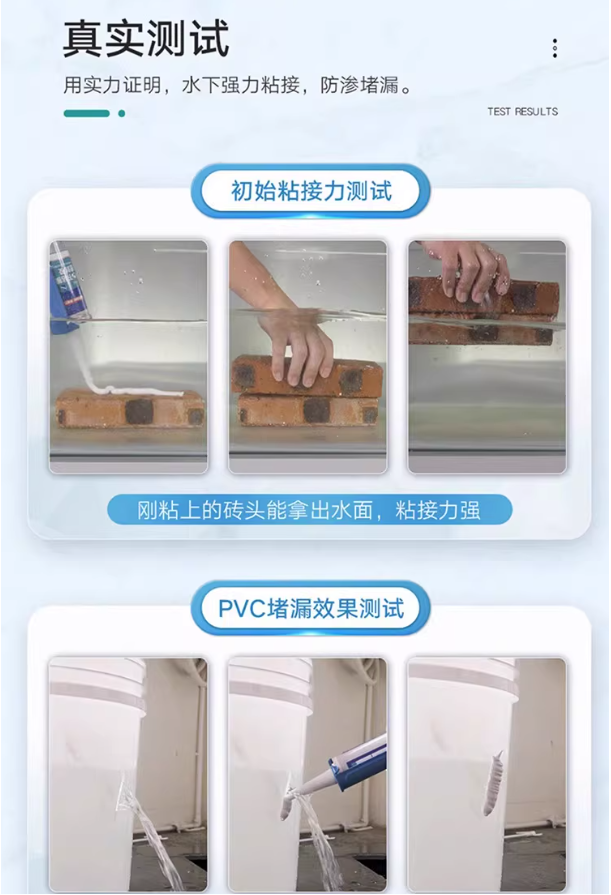 真实测试

用实力证明，水下强力粘接，防渗堵漏。

TEST RESULTS

初始粘接力测试

刚粘上的砖头能拿出水面，粘接力强

PVC堵漏效果测试