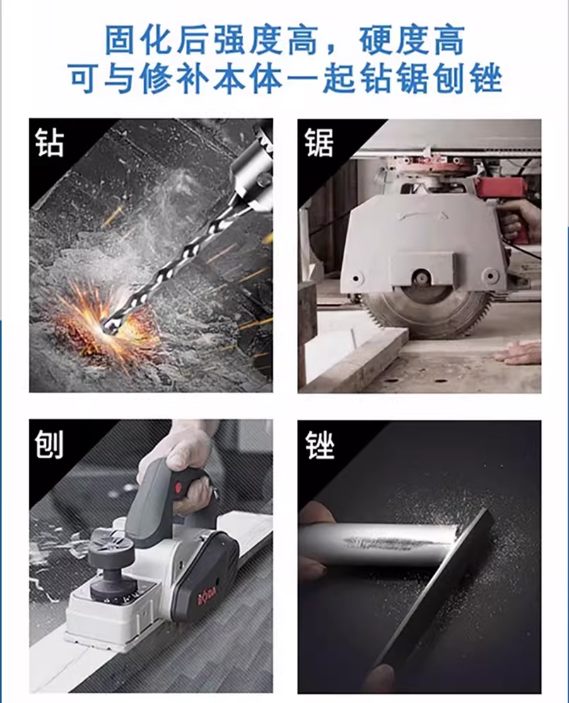 固化后强度高，硬度高
可与修补本体一起钻锯刨锉

钻

锯

刨

锉