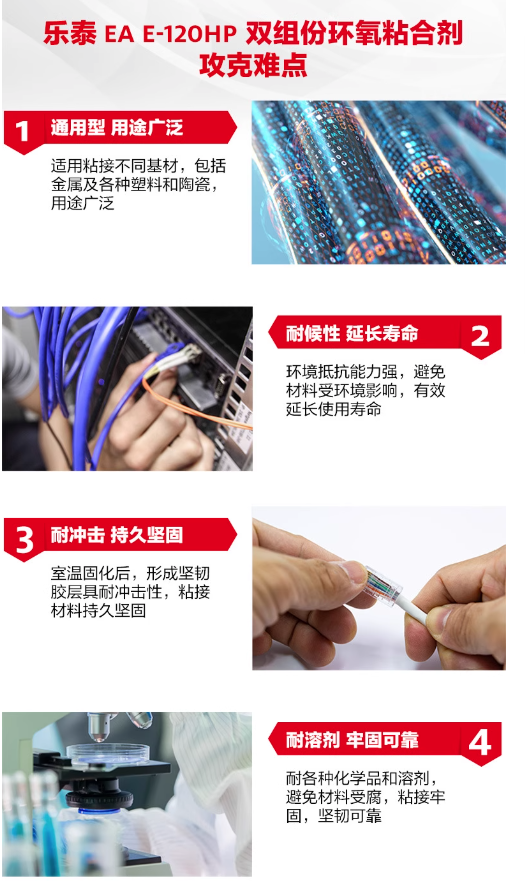 乐泰 EA E-120HP 双组份环氧粘合剂
攻克难点

1 通用型 用途广泛

适用粘接不同基材，包括金属及各种塑料和陶瓷，用途广泛

耐候性 延长寿命 2

环境抵抗能力强，避免材料受环境影响，有效延长使用寿命

3 耐冲击 持久坚固

室温固化后，形成坚韧胶层具耐冲击性，粘接材料持久坚固

耐溶剂 牢固可靠 4

耐各种化学品和溶剂，避免材料受腐，粘接牢固，坚韧可靠