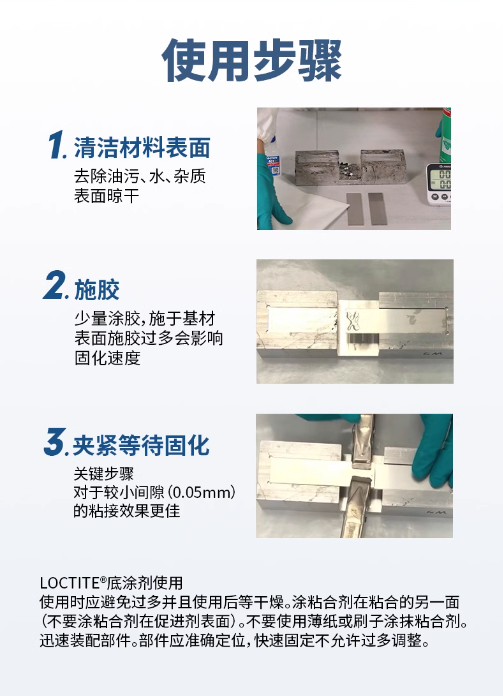 使用步骤

1. 清洁材料表面

去除油污、水、杂质
表面晾干

2. 施胶

少量涂胶，施于基材
表面施胶过多会影响
固化速度

3. 夹紧等待固化

关键步骤
对于较小间隙（0.05mm）
的粘接效果更佳

LOCTITE®底涂剂使用
使用时应避免过多并且使用后等干燥。涂粘合剂在粘合的另一面（不要涂粘合剂在促进剂表面）。不要使用薄纸或刷子涂抹粘合剂。迅速装配部件。部件应准确定位，快速固定不允许过多调整。