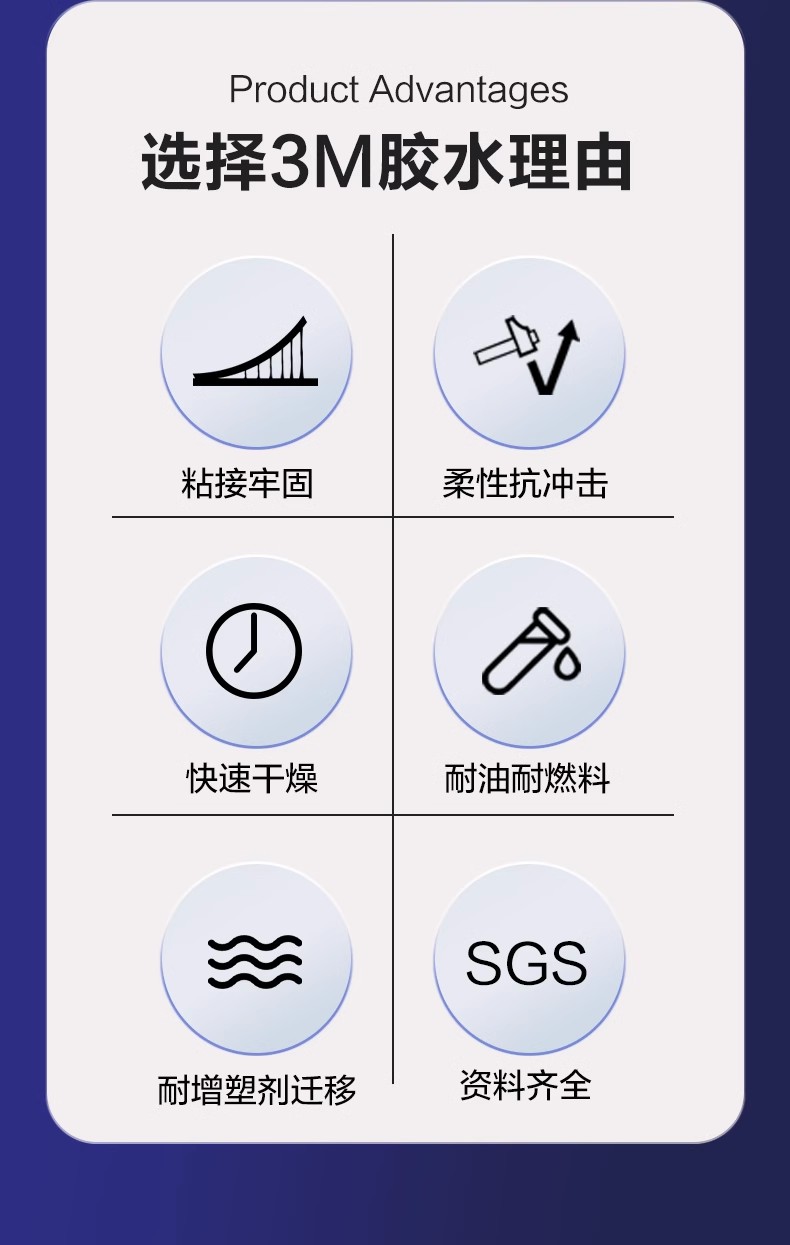 Product Advantages

选择3M胶水理由

粘接牢固

柔性抗冲击

快速干燥

耐油耐燃料

耐增塑剂迁移

SGS

资料齐全