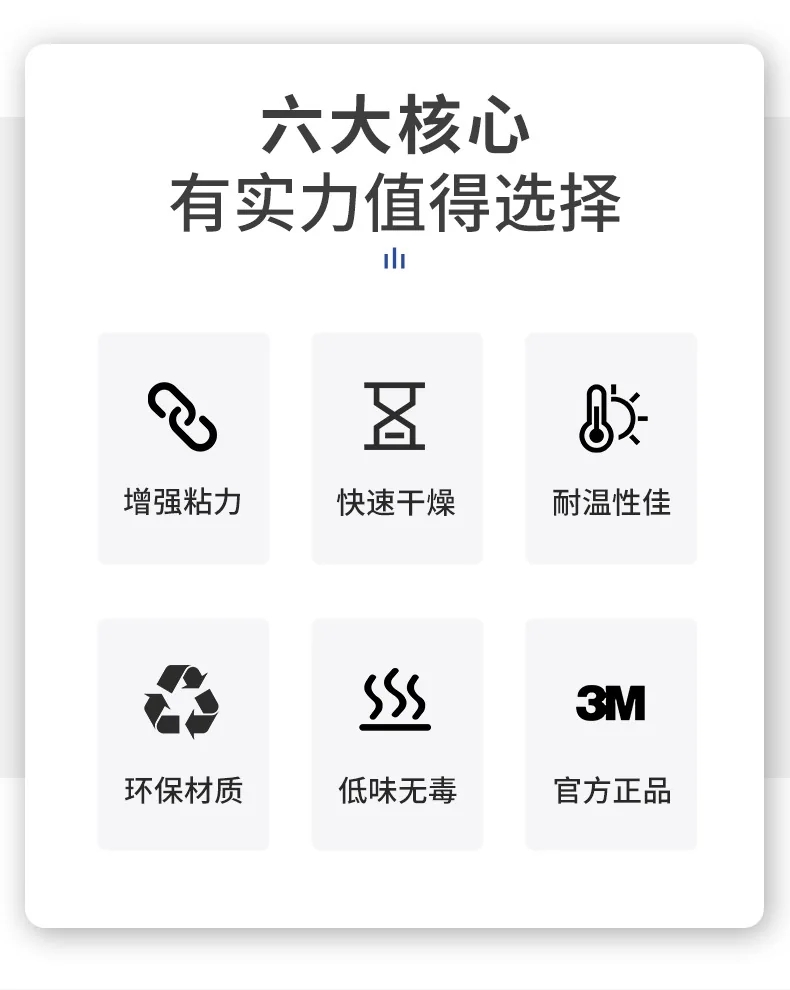 六大核心
有实力值得选择

增强粘力

快速干燥

耐温性佳

环保材质

低味无毒

3M

官方正品