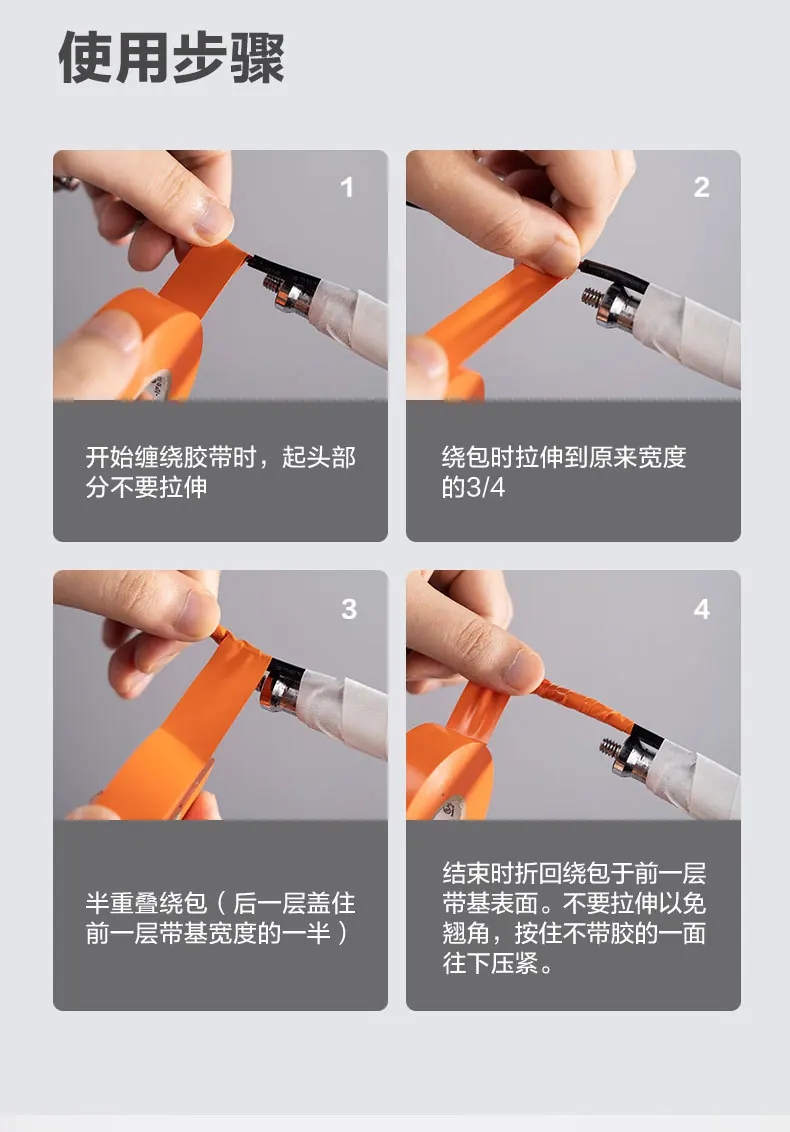 使用步骤

1

开始缠绕胶带时，起头部分不要拉伸

2

绕包时拉伸到原来宽度的3/4

3

半重叠绕包（后一层盖住前一层带基宽度的一半）

4

结束时折回绕包于前一层带基表面。不要拉伸以免翘角，按住不带胶的一面往下压紧。