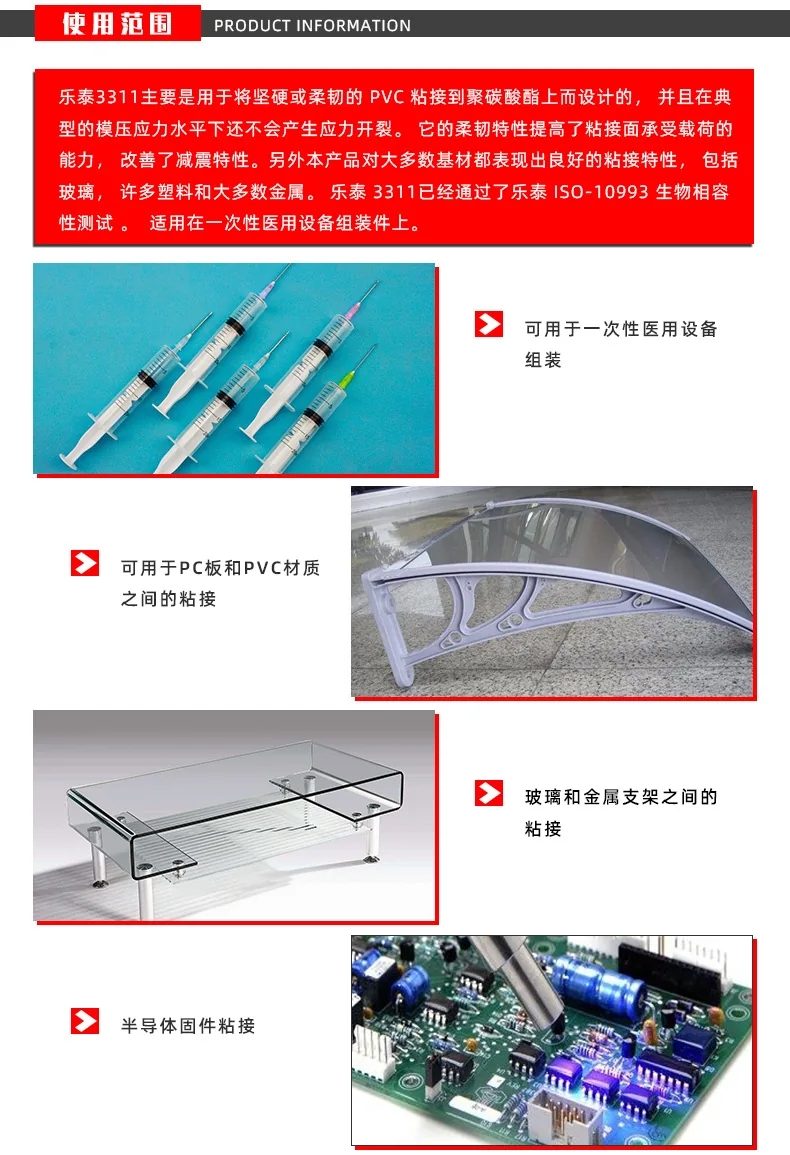 使用范围 PRODUCT INFORMATION

乐泰3311主要是用于将坚硬或柔韧的 PVC 粘接到聚碳酸酯上而设计的， 并且在典型的模压应力水平下还不会产生应力开裂。 它的柔韧特性提高了粘接面承受载荷的能力， 改善了减震特性。另外本产品对大多数基材都表现出良好的粘接特性， 包括玻璃， 许多塑料和大多数金属。 乐泰 3311已经通过了乐泰 ISO-10993 生物相容性测试 。 适用在一次性医用设备组装件上。

可用于一次性医用设备组装

可用于PC板和PVC材质之间的粘接

玻璃和金属支架之间的粘接

半导体固件粘接