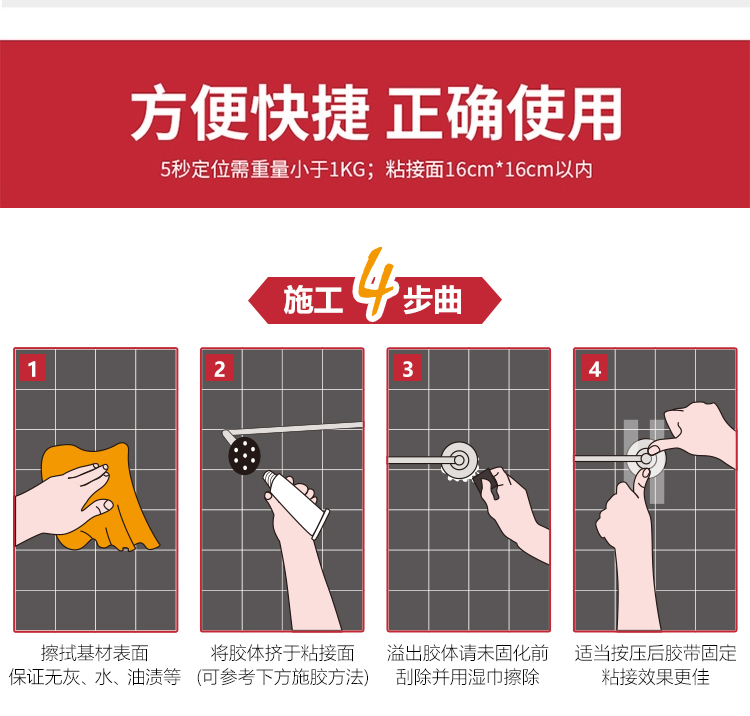 方便快捷 正确使用

5秒定位需重量小于1KG；粘接面16cm*16cm以内

施工4步曲

1

擦拭基材表面
保证无灰、水、油渍等

2

将胶体挤于粘接面
(可参考下方施胶方法)

3

溢出胶体请未固化前
刮除并用湿巾擦除

4

适当按压后胶带固定
粘接效果更佳