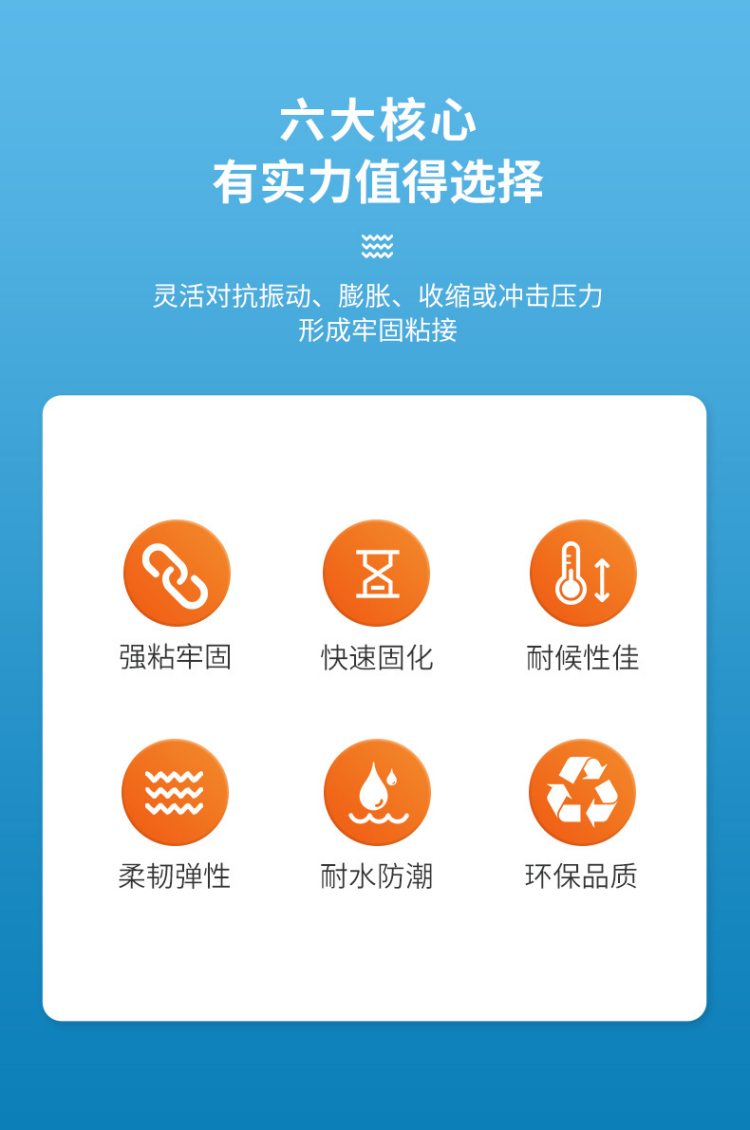 六大核心
有实力值得选择

灵活对抗振动、膨胀、收缩或冲击压力
形成牢固粘接

强粘牢固

快速固化

耐候性佳

柔韧弹性

耐水防潮

环保品质