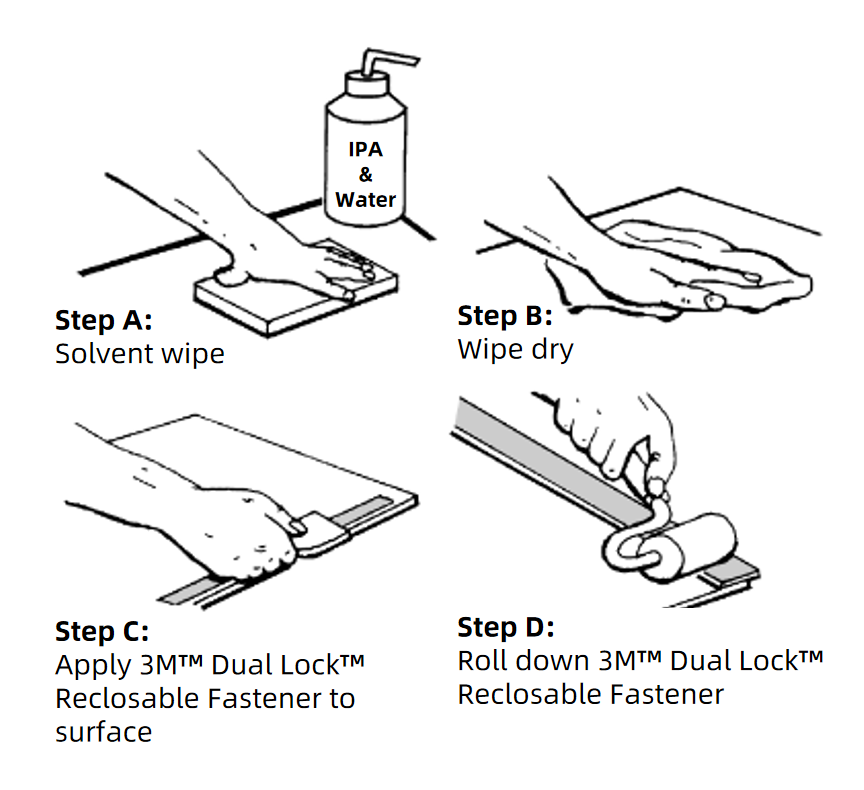 IPA
&
Water

Step A:
Solvent wipe

Step B:
Wipe dry

Step C:
Apply 3M™ Dual Lock™ Reclosable Fastener to surface

Step D:
Roll down 3M™ Dual Lock™ Reclosable Fastener