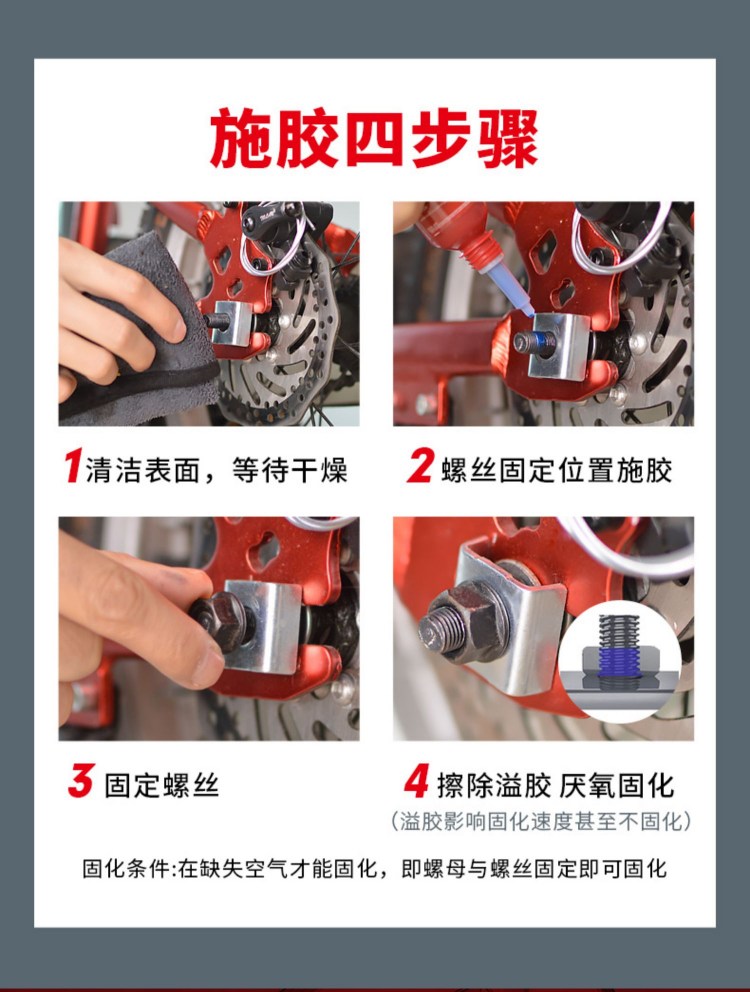 施胶四步骤

1 清洁表面，等待干燥

2 螺丝固定位置施胶

3 固定螺丝

4 擦除溢胶 厌氧固化
（溢胶影响固化速度甚至不固化）

固化条件:在缺失空气才能固化，即螺母与螺丝固定即可固化