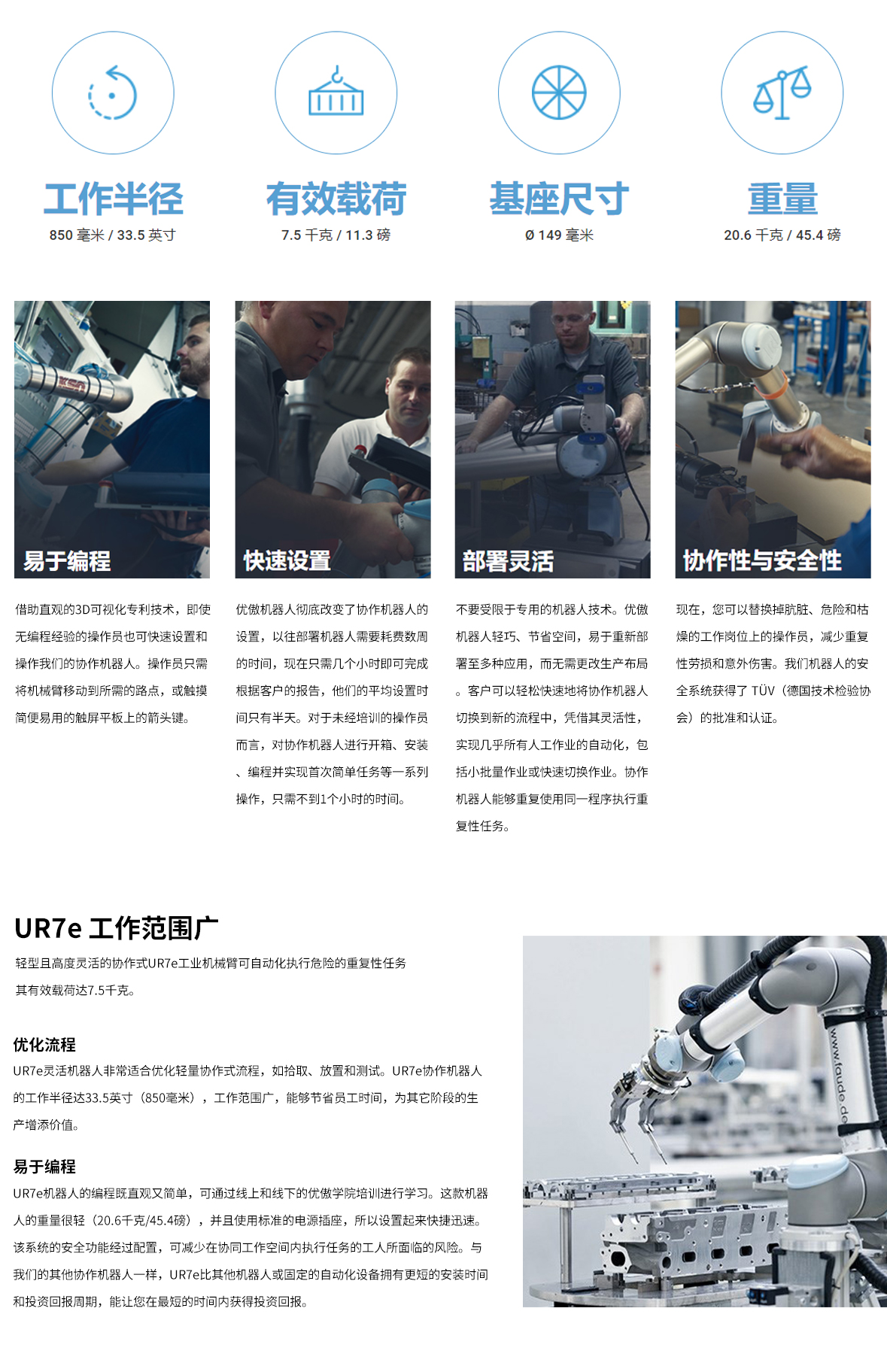 工作半径
850 毫米 / 33.5 英寸

有效载荷
7.5 千克 / 11.3 磅

基座尺寸
Ø 149 毫米

重量
20.6 千克 / 45.4 磅

易于编程

借助直观的3D可视化专利技术，即使无编程经验的操作员也可快速设置和操作我们的协作机器人。操作员只需将机械臂移动到所需的路点，或触摸简便易用的触屏平板上的箭头键。

快速设置

优傲机器人彻底改变了协作机器人的设置，以往部署机器人需要耗费数周的时间，现在只需几个小时即可完成根据客户的报告，他们的平均设置时间只有半天。对于未经培训的操作员而言，对协作机器人进行开箱、安装、编程并实现首次简单任务等一系列操作，只需不到1个小时的时间。

部署灵活

不要受限于专用的机器人技术。优傲机器人轻巧、节省空间，易于重新部署至多种应用，而无需更改生产布局。客户可以轻松快速地将协作机器人切换到新的流程中，凭借其灵活性，实现几乎所有人工作业的自动化，包括小批量作业或快速切换作业。协作机器人能够重复使用同一程序执行重复性任务。

协作性与安全性

现在，您可以替换掉肮脏、危险和枯燥的工作岗位上的操作员，减少重复性劳损和意外伤害。我们机器人的安全系统获得了 TÜV（德国技术检验协会）的批准和认证。

UR7e 工作范围广

轻型且高度灵活的协作式UR7e工业机械臂可自动化执行危险的重复性任务
其有效载荷达7.5千克。

优化流程
UR7e灵活机器人非常适合优化轻量协作式流程，如拾取、放置和测试。UR7e协作机器人的工作半径达33.5英寸（850毫米），工作范围广，能够节省员工时间，为其它阶段的生产增添价值。

易于编程
UR7e机器人的编程既直观又简单，可通过线上和线下的优傲学院培训进行学习。这款机器人的重量很轻（20.6千克/45.4磅），并且使用标准的电源插座，所以设置起来快捷迅速。该系统的安全功能经过配置，可减少在协同工作空间内执行任务的工人所面临的风险。与我们的其他协作机器人一样，UR7e比其他机器人或固定的自动化设备拥有更短的安装时间和投资回报周期，能让您在最短的时间内获得投资回报。

www.faude.de