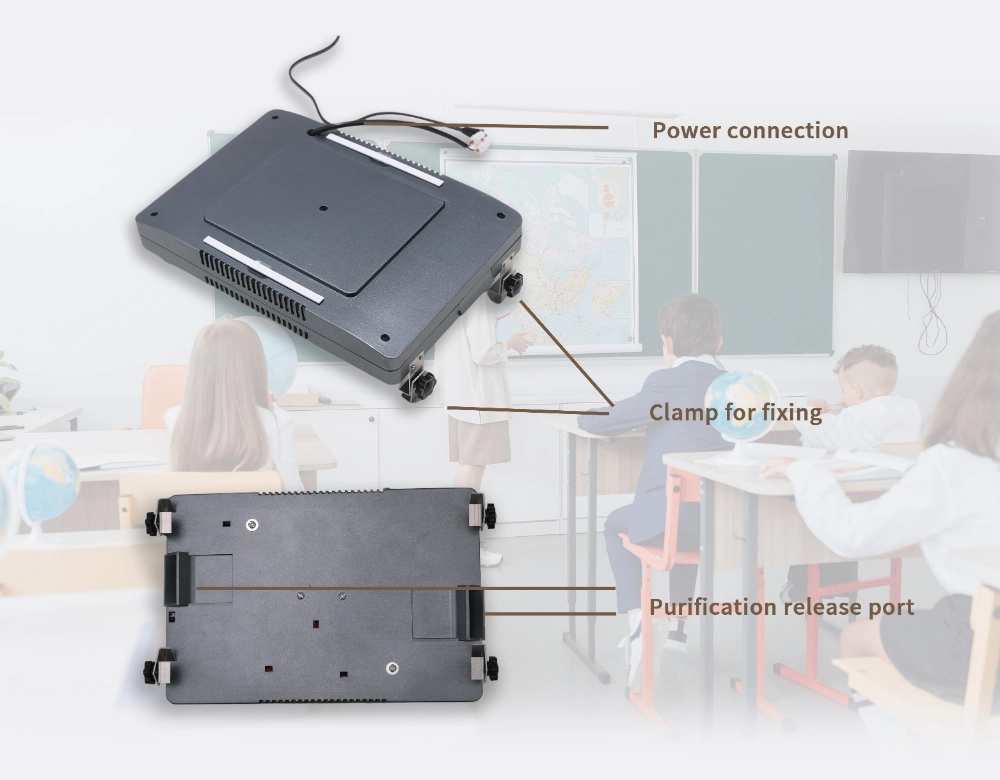 Power connection

Clamp for fixing

Purification release port